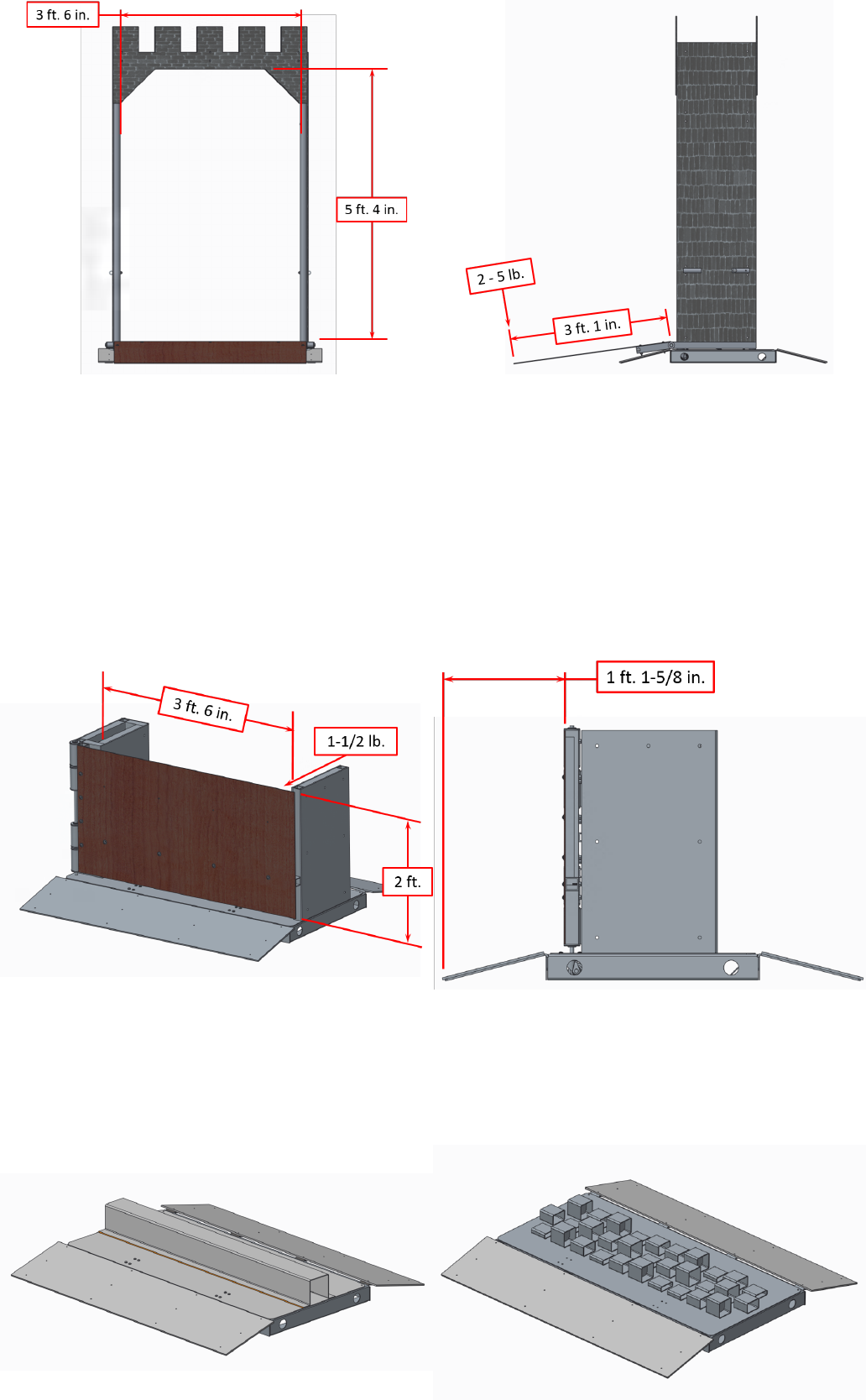 3 ft. 6 in.

5 ft. 4 in.

2 - 5 lb.

3 ft. 1 in.

3 ft. 6 in.

1-1/2 lb.

2 ft.

1 ft. 1-5/8 in.