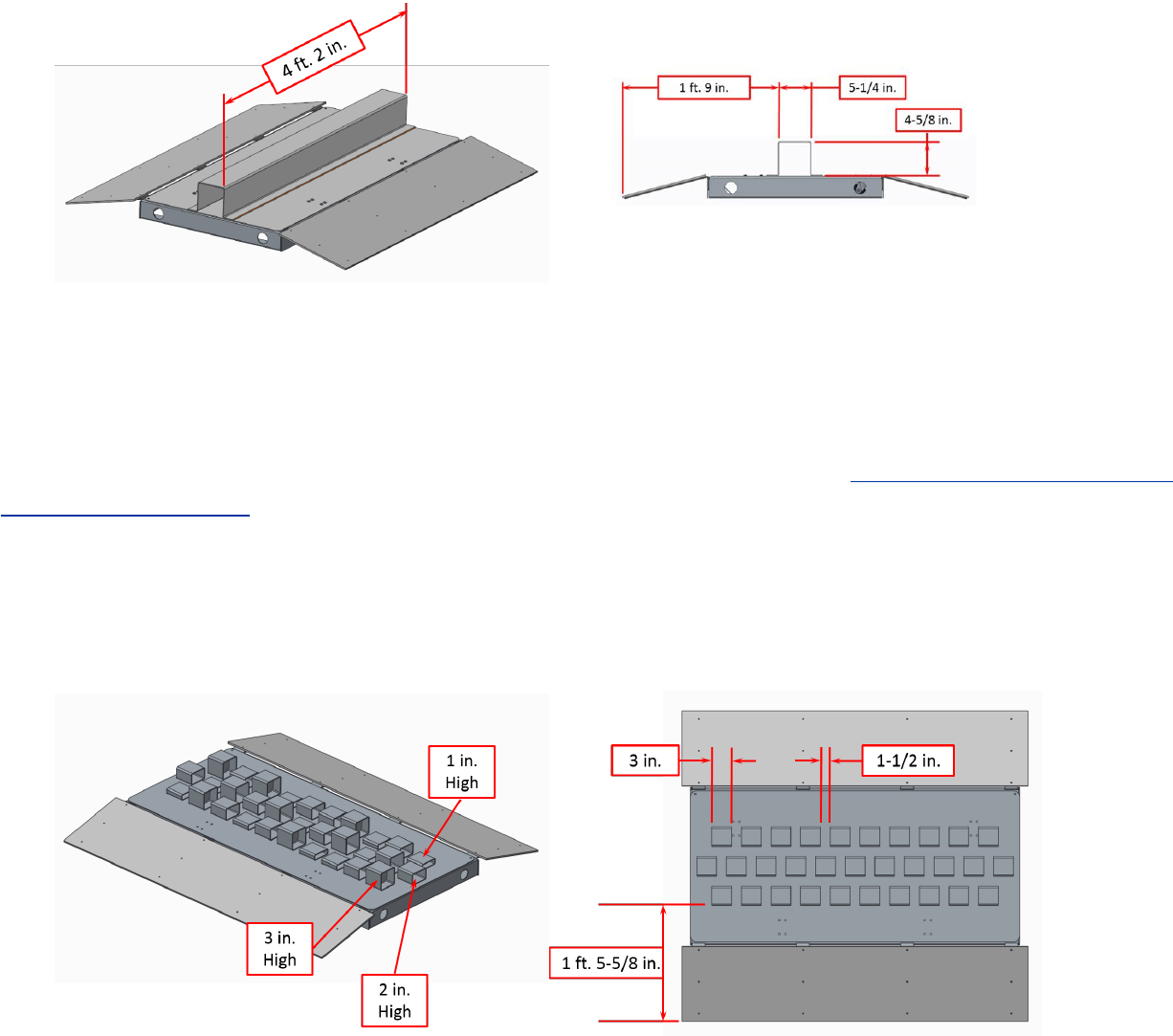 4 ft. 2 in.

1 ft. 9 in.

5-1/4 in.

4-5/8 in.

1 in. High

3 in. High

2 in. High

3 in.

1-1/2 in.

1 ft. 5-5/8 in.