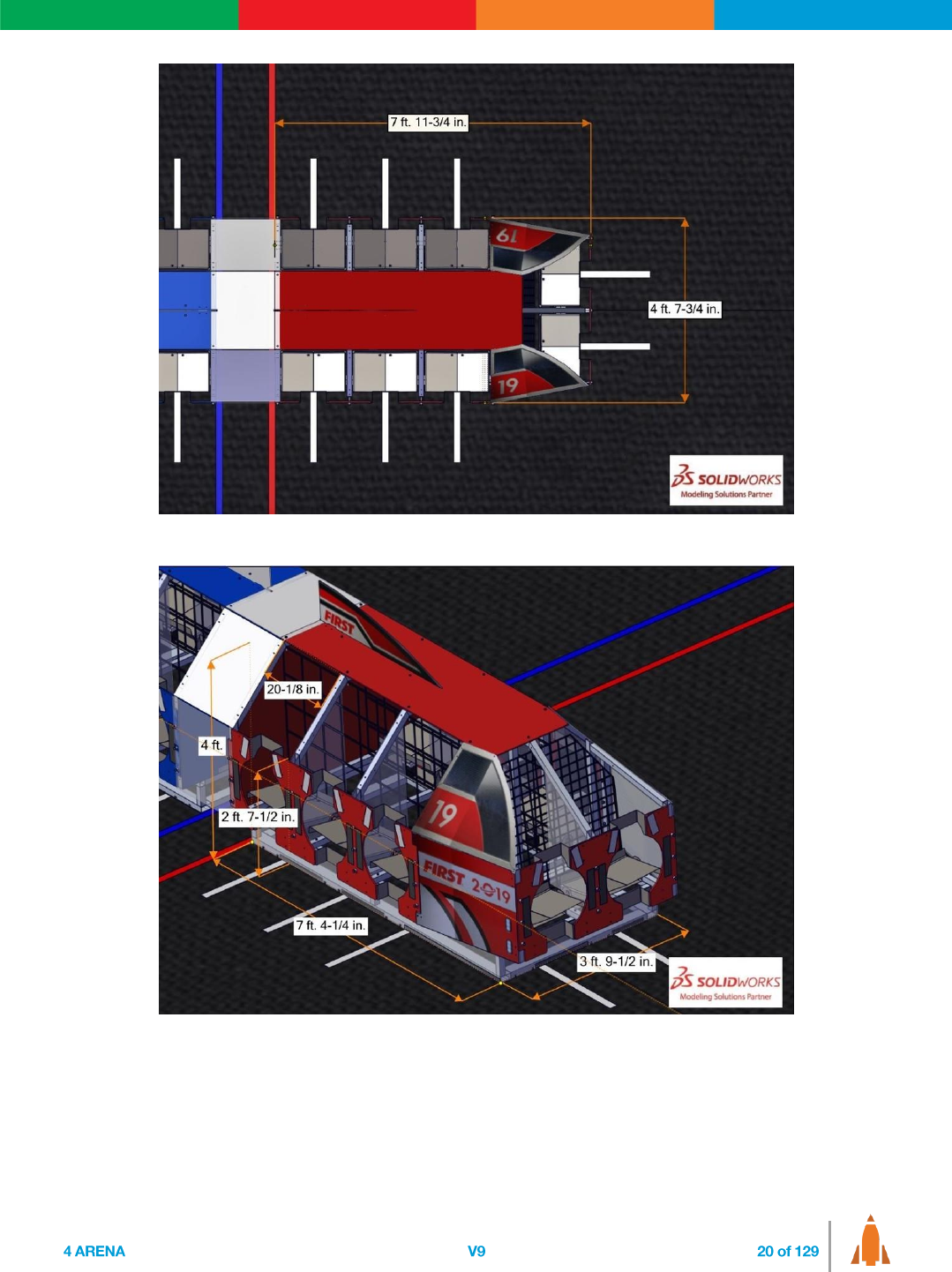 7 ft. 11-3/4 in.

19

4 ft. 7-3/4 in.

19

SOLIDWORKS
Modeling Solutions Partner

FIRST

20-1/8 in.

4 ft.

2 ft. 7-1/2 in.

19

FIRST 2019

7 ft. 4-1/4 in.

3 ft. 9-1/2 in.

SOLIDWORKS
Modeling Solutions Partner

4 ARENA V9 20 of 129