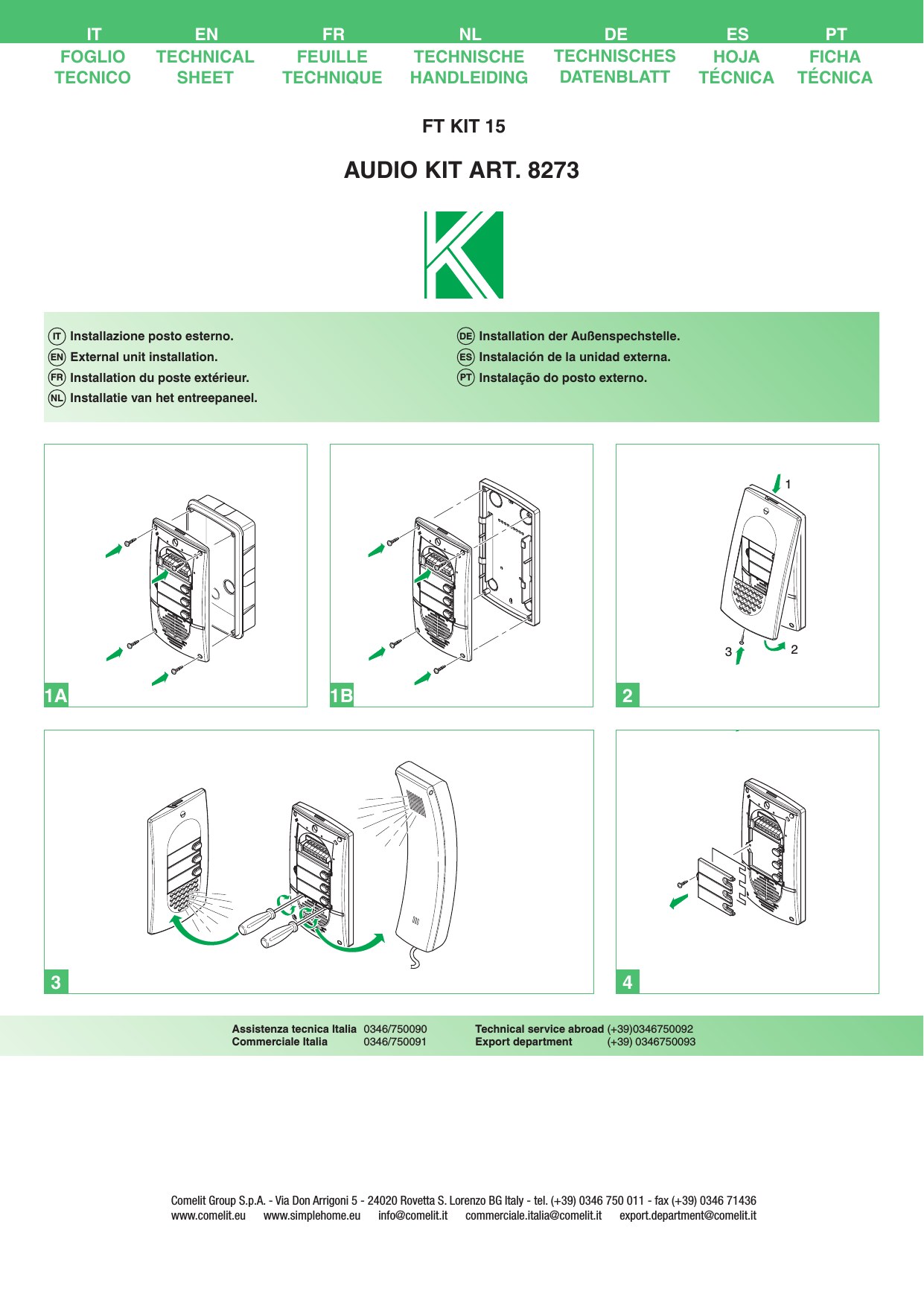 IT
FOGLIO TECNICO

EN
TECHNICAL SHEET

FR
FEUILLE TECHNIQUE

NL
TECHNISCHE HANDLEIDING

DE
TECHNISCHES DATENBLATT

ES
HOJA TÉCNICA

PT
FICHA TÉCNICA

FT KIT 15

AUDIO KIT ART. 8273

IT Installazione posto esterno.
EN External unit installation.
FR Installation du poste extérieur.
NL Installatie van het entreepaneel.

DE Installation der Außenspechstelle.
ES Instalación de la unidad externa.
PT Instalação do posto externo.

1A

1B

1
3
2
2

3

4

Assistenza tecnica Italia 0346/750090
Commerciale Italia 0346/750091

Technical service abroad (+39)0346750092
Export department (+39) 0346750093

Comelit Group S.p.A. - Via Don Arrigoni 5 - 24020 Rovetta S. Lorenzo BG Italy - tel. (+39) 0346 750 011 - fax (+39) 0346 71436
www.comelit.eu www.simplehome.eu info@comelit.it commerciale.italia@comelit.it export.department@comelit.it