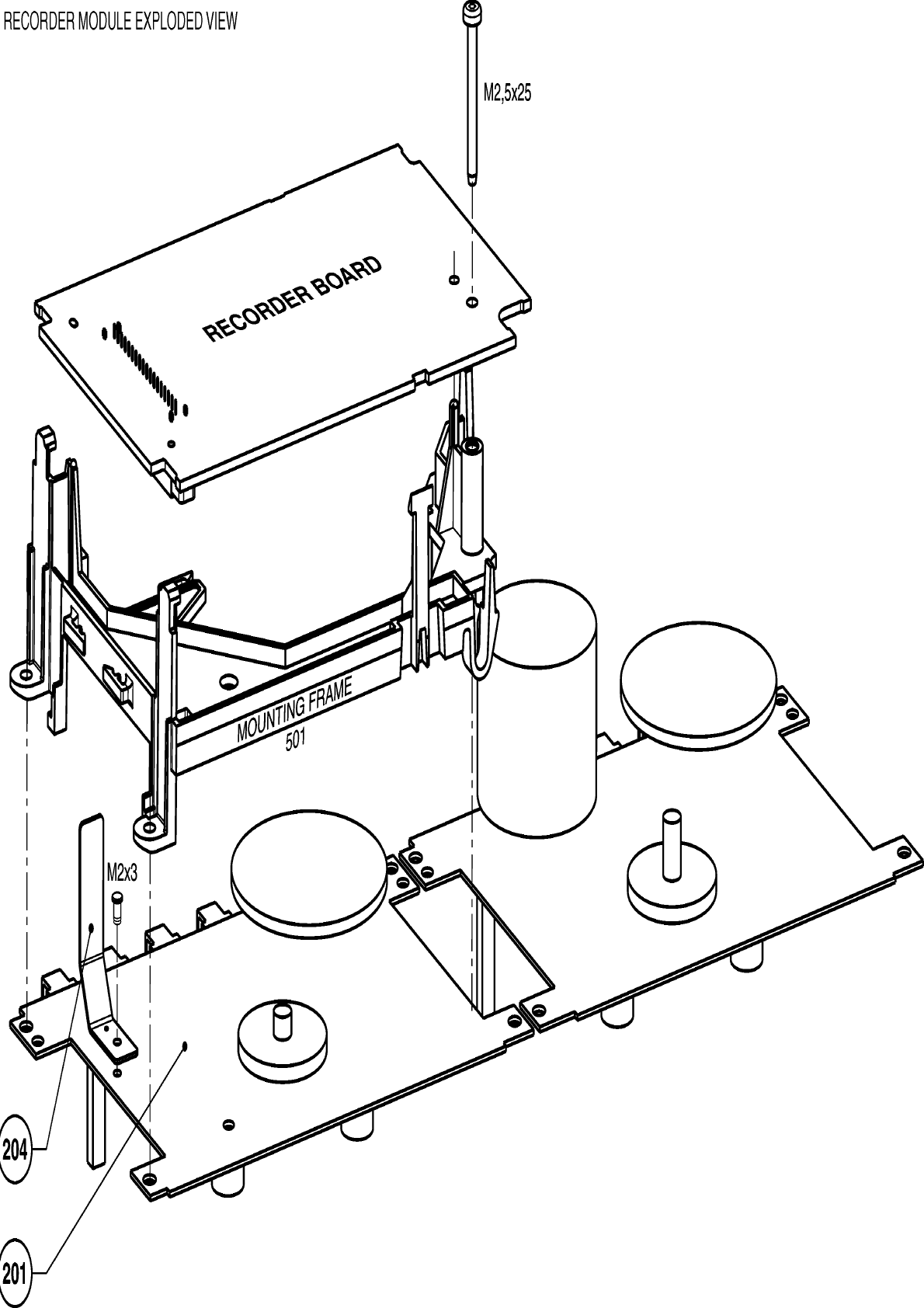 RECORDER MODULE EXPLODED VIEW

M2,5x25

RECORDER BOARD

MOUNTING FRAME
501

M2x3

204

201