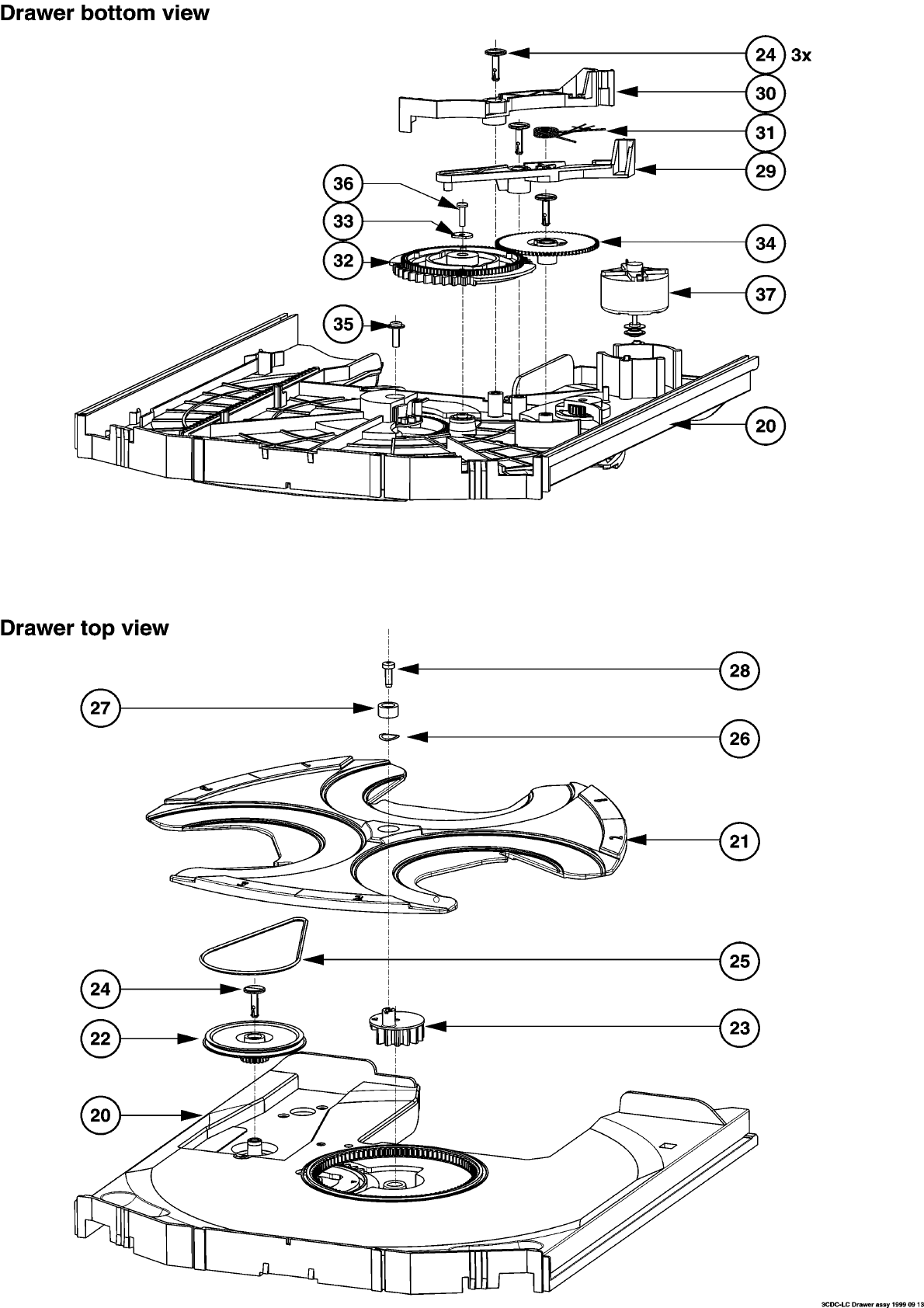 Drawer bottom view

24 3x

30

31

29

36

33

34

32

37

35

20

Drawer top view

28

27

26

21

25

24

23

22

20

3CDC-LC Drawer assy 1999 09 13