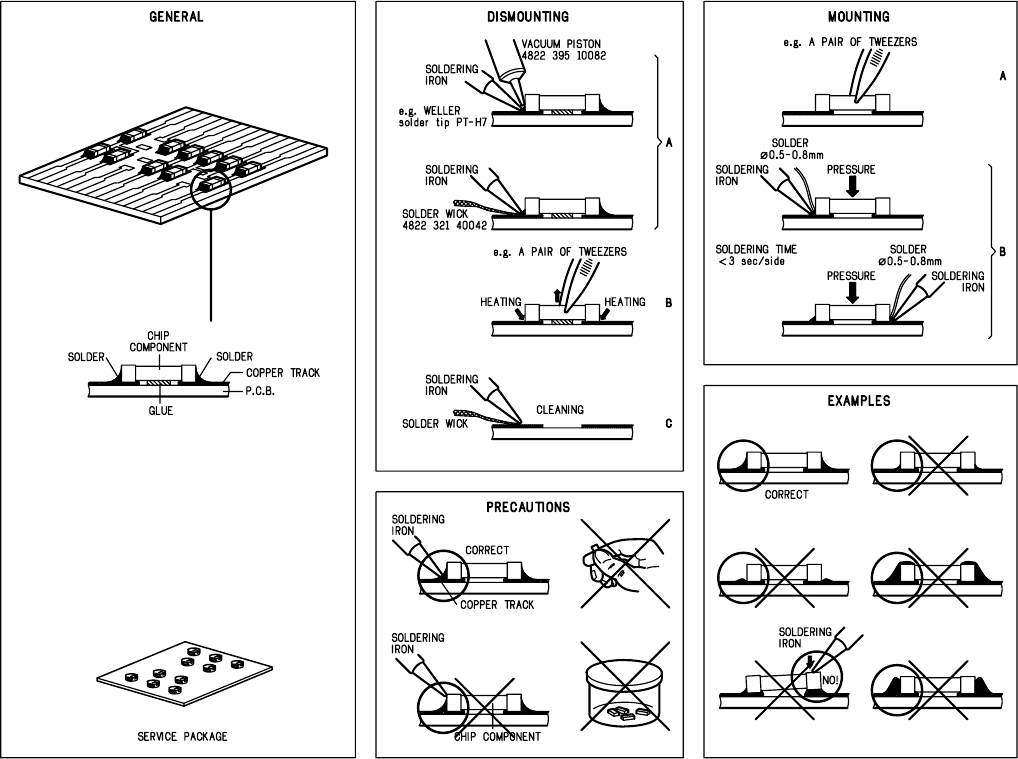 GENERAL

CHIP COMPONENT
SOLDER
SOLDER
COPPER TRACK
P.C.B.
GLUE

SERVICE PACKAGE

DISMOUNTING

VACUUM PISTON
4822 395 10082
SOLDERING IRON
e.g. WELLER solder tip PT-H7
A
SOLDERING IRON
SOLDER WICK
4822 321 40042
e.g. A PAIR OF TWEEZERS
HEATING
HEATING
B
SOLDERING IRON
CLEANING
SOLDER WICK
C

PRECAUTIONS

SOLDERING IRON
CORRECT
COPPER TRACK
SOLDERING IRON
CHIP COMPONENT

MOUNTING

e.g. A PAIR OF TWEEZERS
A
SOLDER
⌀0.5-0.8mm
SOLDERING IRON
PRESSURE
SOLDERING TIME
<3 sec/side
SOLDER
⌀0.5-0.8mm
PRESSURE
SOLDERING IRON
B

EXAMPLES

CORRECT
SOLDERING IRON
NO!