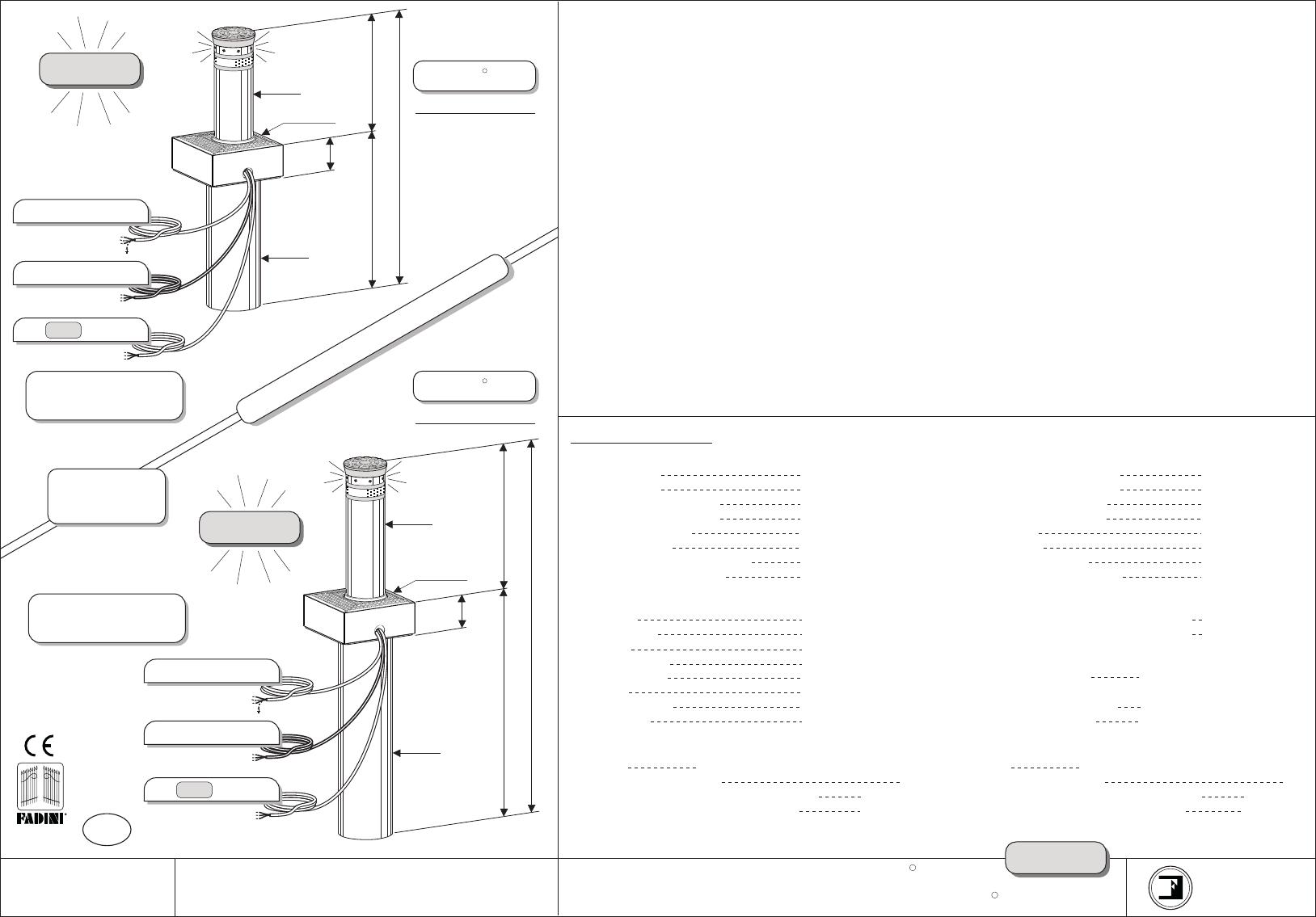 FADINI