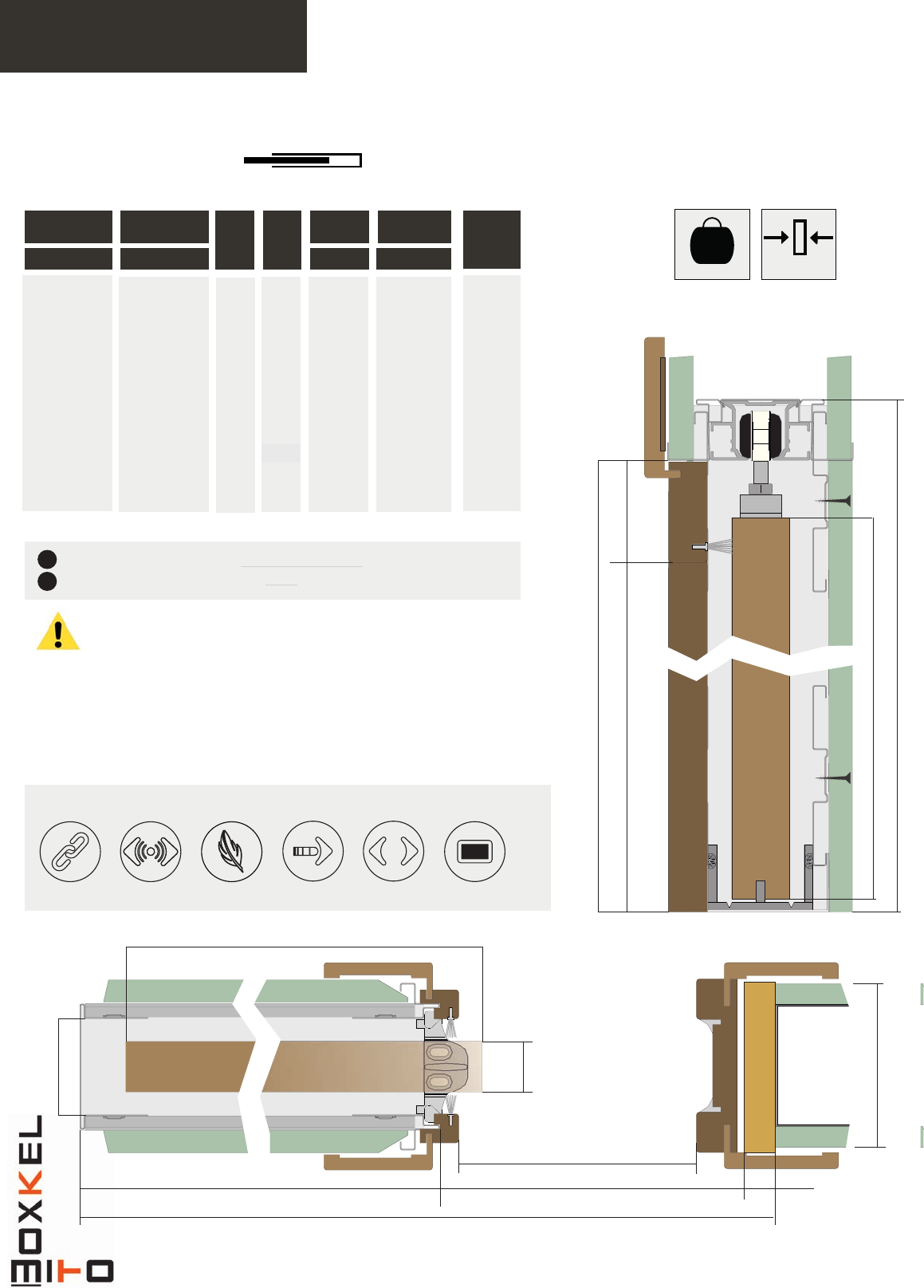 BOXKEL
MITO