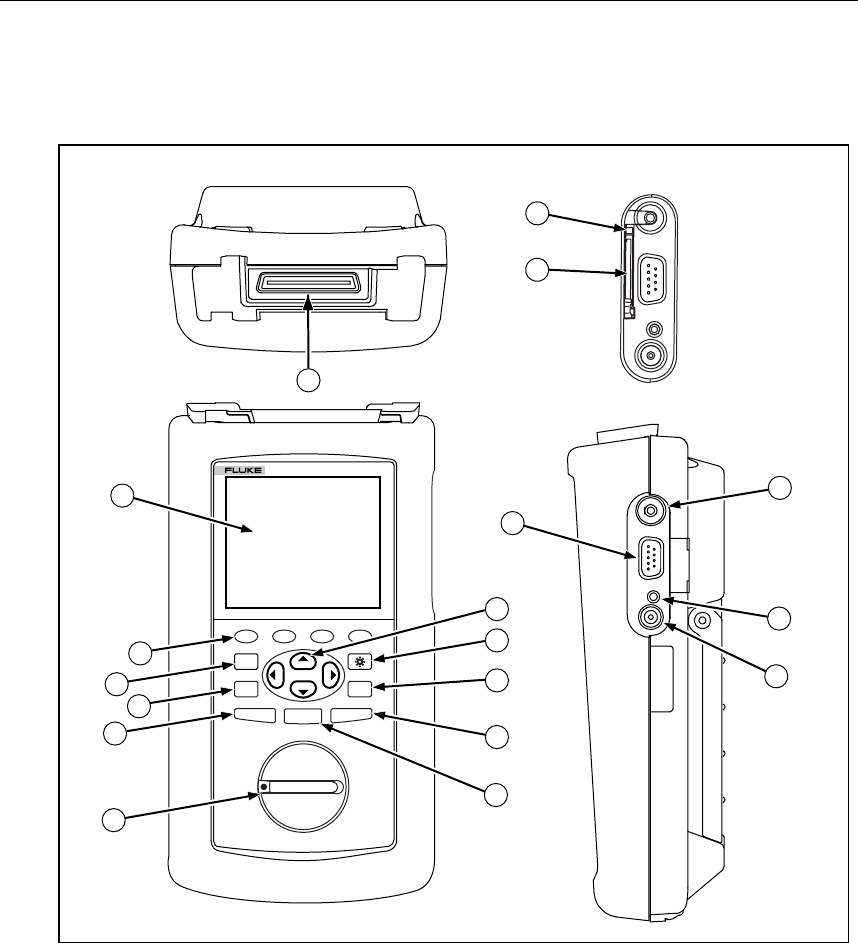 FLUKE