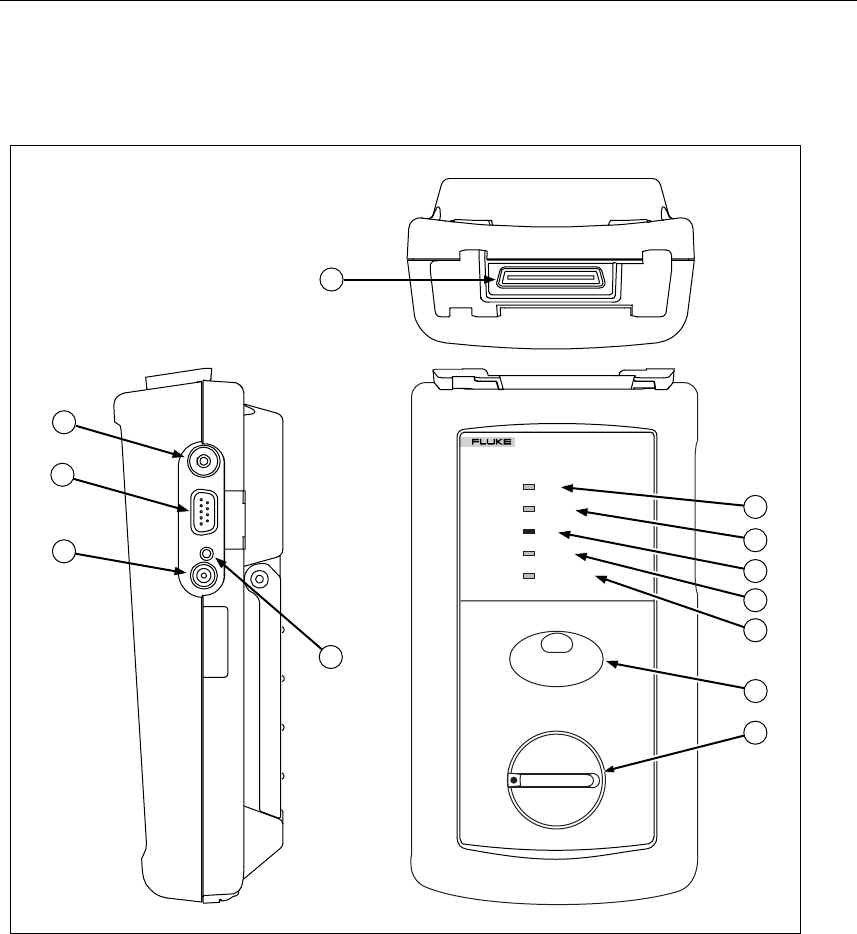 FLUKE