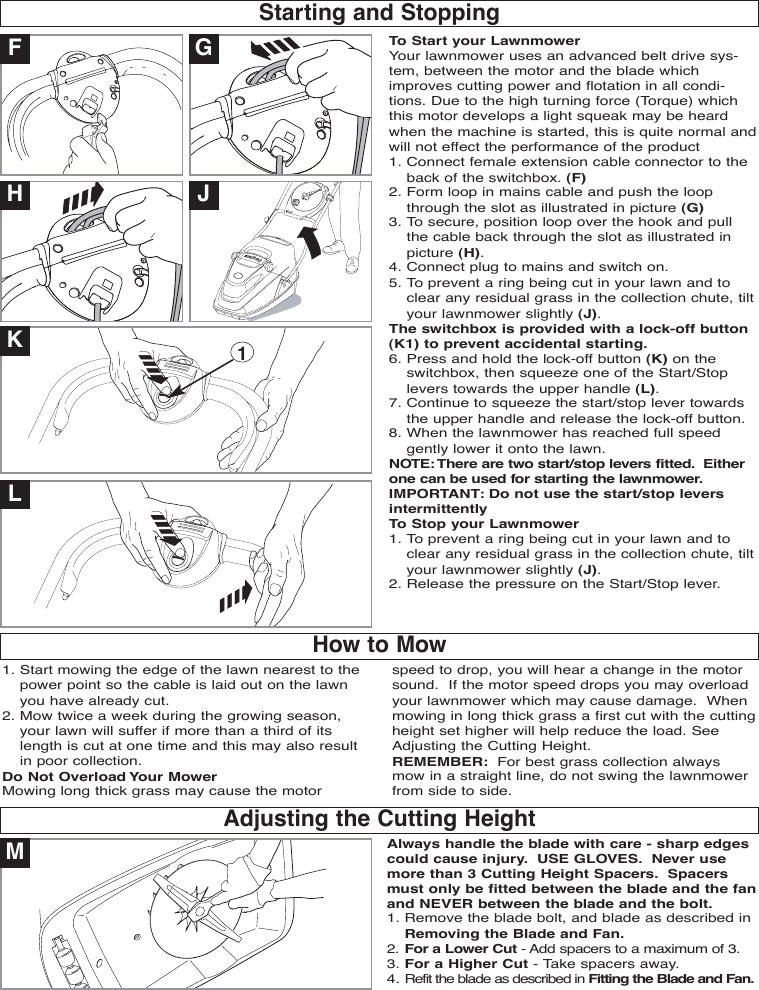 Starting and Stopping

F

G

H

J

K

1

L

To Start your Lawnmower
Your lawnmower uses an advanced belt drive system, between the motor and the blade which improves cutting power and flotation in all conditions. Due to the high turning force (Torque) which this motor develops a light squeak may be heard when the machine is started, this is quite normal and will not effect the performance of the product
1. Connect female extension cable connector to the back of the switchbox. (F)
2. Form loop in mains cable and push the loop through the slot as illustrated in picture (G)
3. To secure, position loop over the hook and pull the cable back through the slot as illustrated in picture (H).
4. Connect plug to mains and switch on.
5. To prevent a ring being cut in your lawn and to clear any residual grass in the collection chute, tilt your lawnmower slightly (J).
The switchbox is provided with a lock-off button (K1) to prevent accidental starting.
6. Press and hold the lock-off button (K) on the switchbox, then squeeze one of the Start/Stop levers towards the upper handle (L).
7. Continue to squeeze the start/stop lever towards the upper handle and release the lock-off button.
8. When the lawnmower has reached full speed gently lower it onto the lawn.
NOTE: There are two start/stop levers fitted. Either one can be used for starting the lawnmower.
IMPORTANT: Do not use the start/stop levers intermittently
To Stop your Lawnmower
1. To prevent a ring being cut in your lawn and to clear any residual grass in the collection chute, tilt your lawnmower slightly (J).
2. Release the pressure on the Start/Stop lever.

How to Mow

1. Start mowing the edge of the lawn nearest to the power point so the cable is laid out on the lawn you have already cut.
2. Mow twice a week during the growing season, your lawn will suffer if more than a third of its length is cut at one time and this may also result in poor collection.
Do Not Overload Your Mower
Mowing long thick grass may cause the motor speed to drop, you will hear a change in the motor sound. If the motor speed drops you may overload your lawnmower which may cause damage. When mowing in long thick grass a first cut with the cutting height set higher will help reduce the load. See Adjusting the Cutting Height.
REMEMBER: For best grass collection always mow in a straight line, do not swing the lawnmower from side to side.

Adjusting the Cutting Height

M

Always handle the blade with care - sharp edges could cause injury. USE GLOVES. Never use more than 3 Cutting Height Spacers. Spacers must only be fitted between the blade and the fan and NEVER between the blade and the bolt.
1. Remove the blade bolt, and blade as described in Removing the Blade and Fan.
2. For a Lower Cut - Add spacers to a maximum of 3.
3. For a Higher Cut - Take spacers away.
4. Refit the blade as described in Fitting the Blade and Fan.