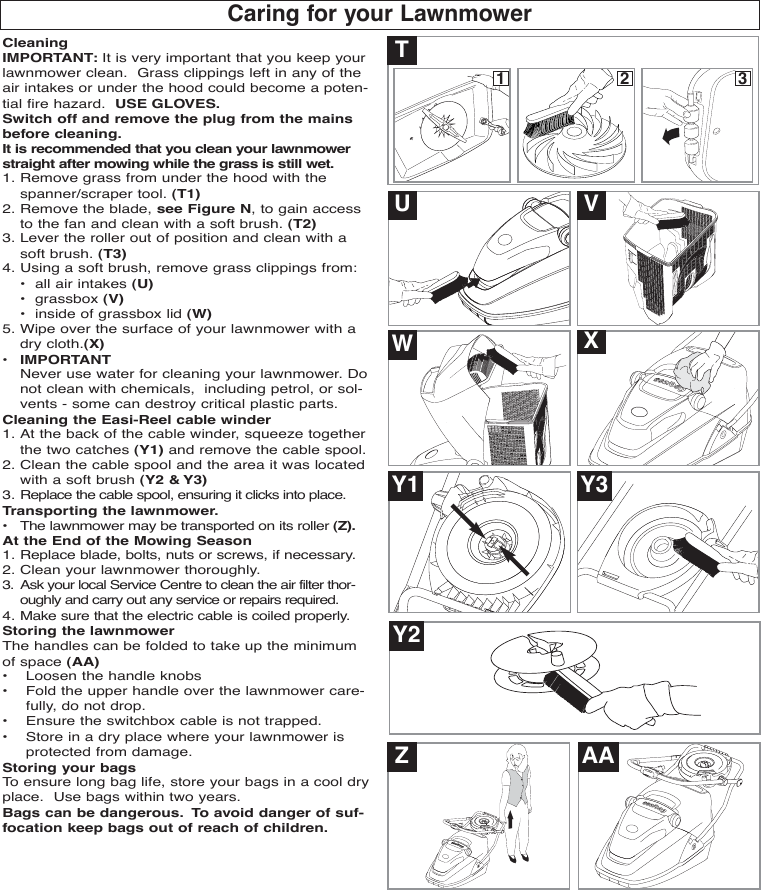 Caring for your Lawnmower

Cleaning
IMPORTANT: It is very important that you keep your lawnmower clean. Grass clippings left in any of the air intakes or under the hood could become a potential fire hazard. USE GLOVES.
Switch off and remove the plug from the mains before cleaning.
It is recommended that you clean your lawnmower straight after mowing while the grass is still wet.
1. Remove grass from under the hood with the spanner/scraper tool. (T1)
2. Remove the blade, see Figure N, to gain access to the fan and clean with a soft brush. (T2)
3. Lever the roller out of position and clean with a soft brush. (T3)
4. Using a soft brush, remove grass clippings from:
• all air intakes (U)
• grassbox (V)
• inside of grassbox lid (W)
5. Wipe over the surface of your lawnmower with a dry cloth.(X)
• IMPORTANT
Never use water for cleaning your lawnmower. Do not clean with chemicals, including petrol, or solvents - some can destroy critical plastic parts.
Cleaning the Easi-Reel cable winder
1. At the back of the cable winder, squeeze together the two catches (Y1) and remove the cable spool.
2. Clean the cable spool and the area it was located with a soft brush (Y2 & Y3)
3. Replace the cable spool, ensuring it clicks into place.
Transporting the lawnmower.
• The lawnmower may be transported on its roller (Z).
At the End of the Mowing Season
1. Replace blade, bolts, nuts or screws, if necessary.
2. Clean your lawnmower thoroughly.
3. Ask your local Service Centre to clean the air filter thoroughly and carry out any service or repairs required.
4. Make sure that the electric cable is coiled properly.
Storing the lawnmower
The handles can be folded to take up the minimum of space (AA)
• Loosen the handle knobs
• Fold the upper handle over the lawnmower carefully, do not drop.
• Ensure the switchbox cable is not trapped.
• Store in a dry place where your lawnmower is protected from damage.
Storing your bags
To ensure long bag life, store your bags in a cool dry place. Use bags within two years.
Bags can be dangerous. To avoid danger of suffocation keep bags out of reach of children.

T
1
2
3
U
V
W
X
Y1
Y3
Y2
Z
AA