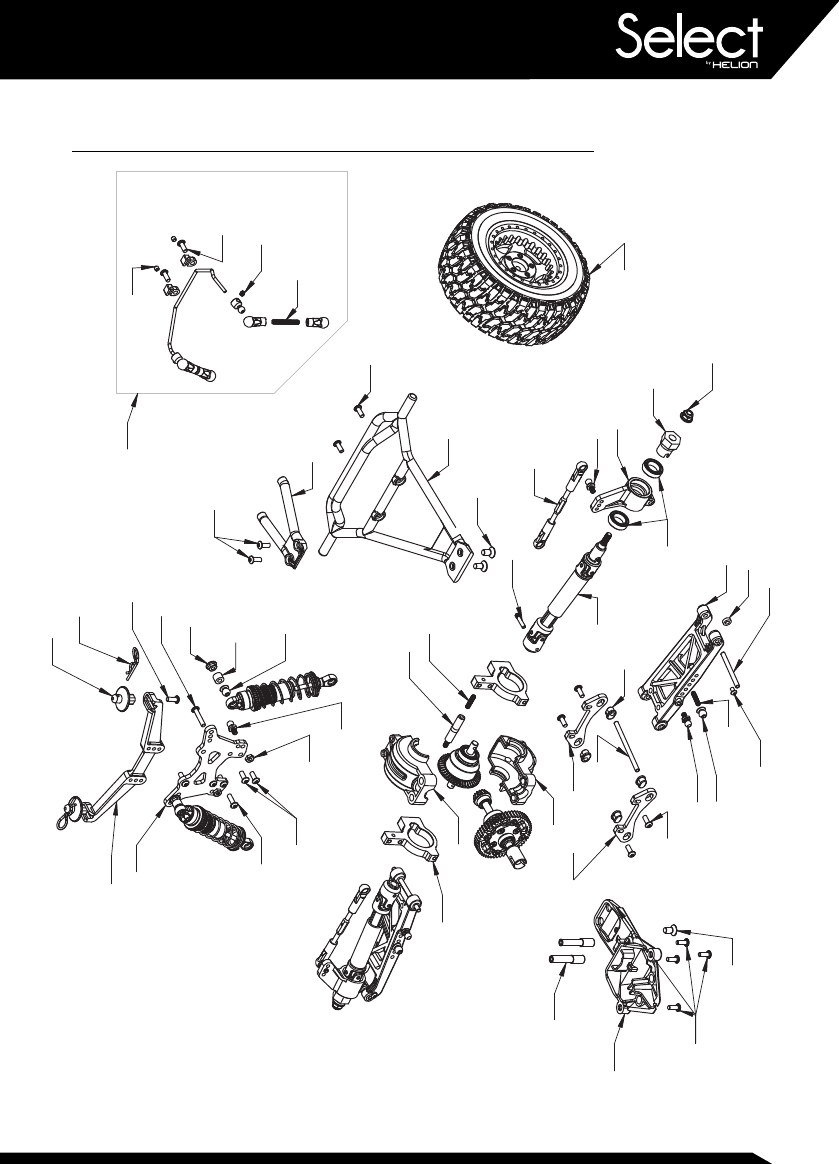 Select by HELION