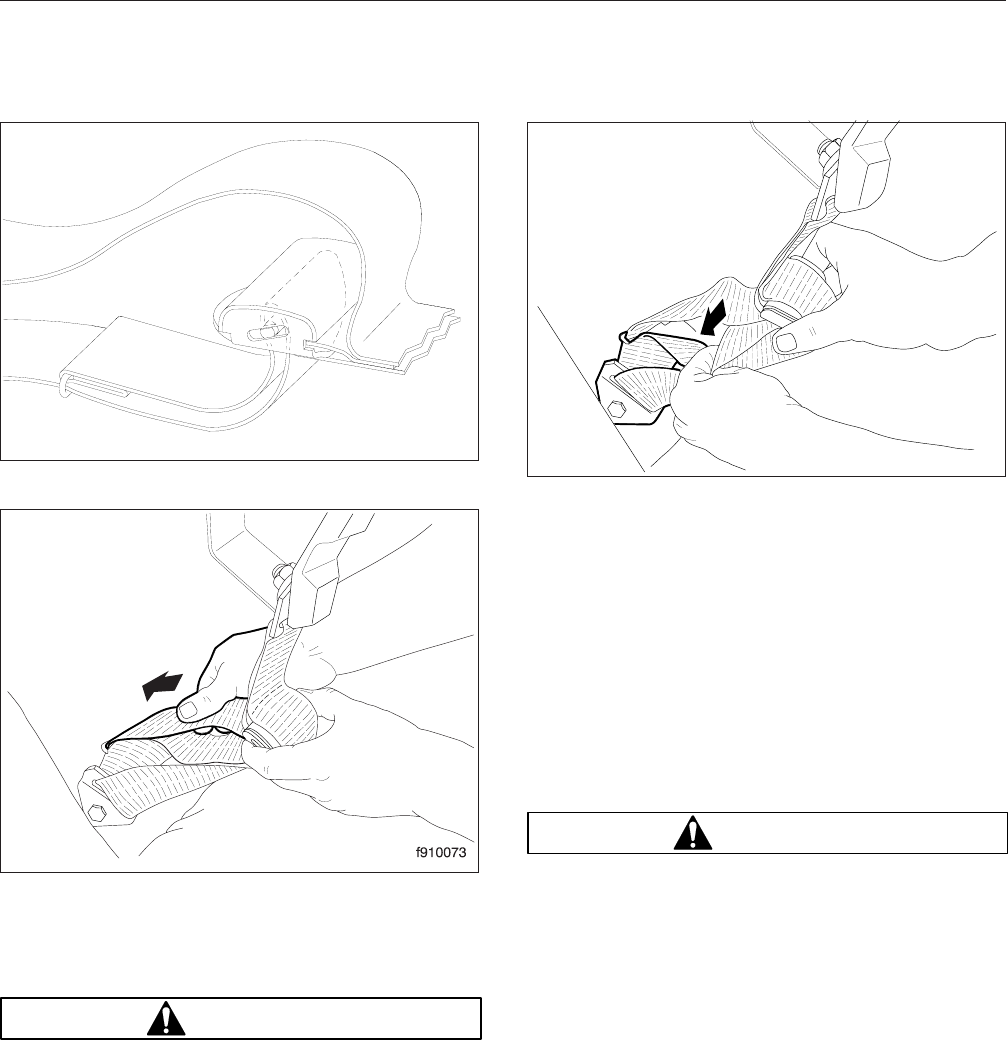 f910073