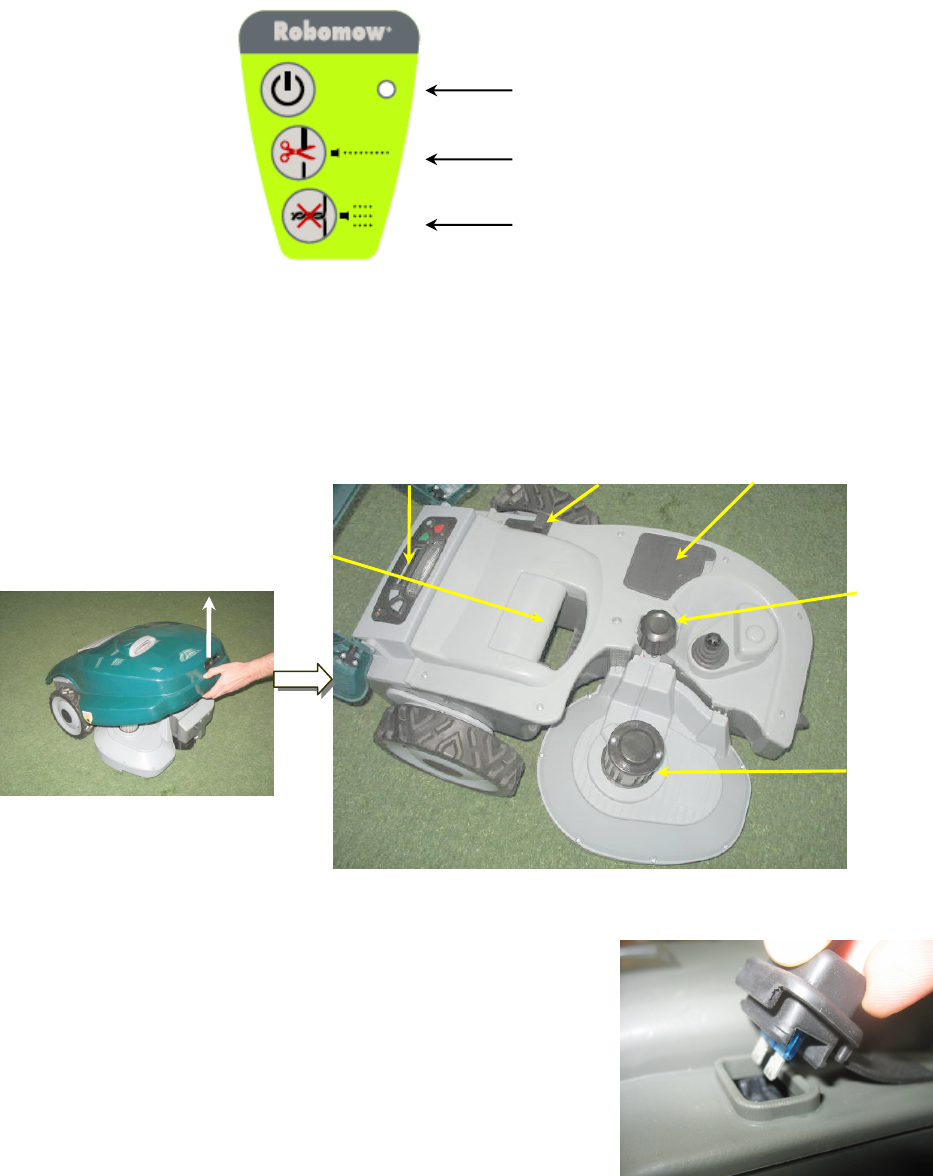 Robomow