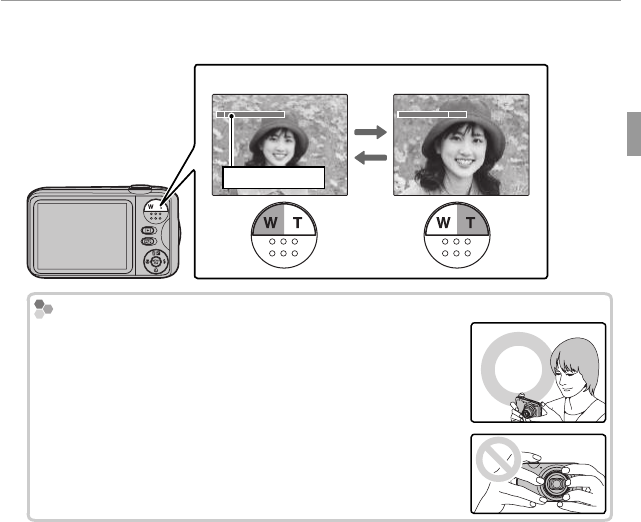 W T

W T

W