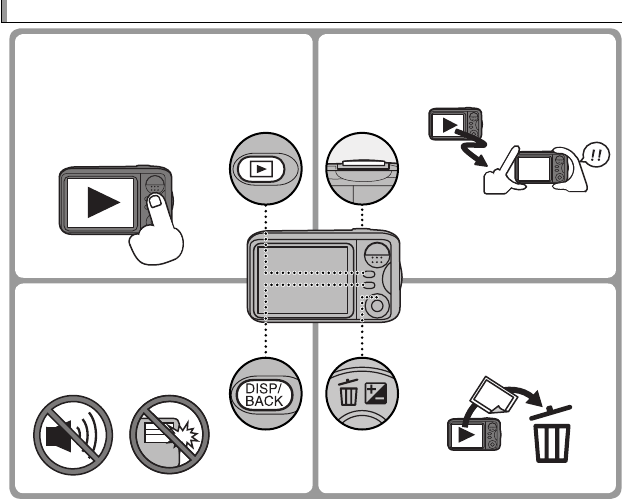 !!

DISP/ BACK