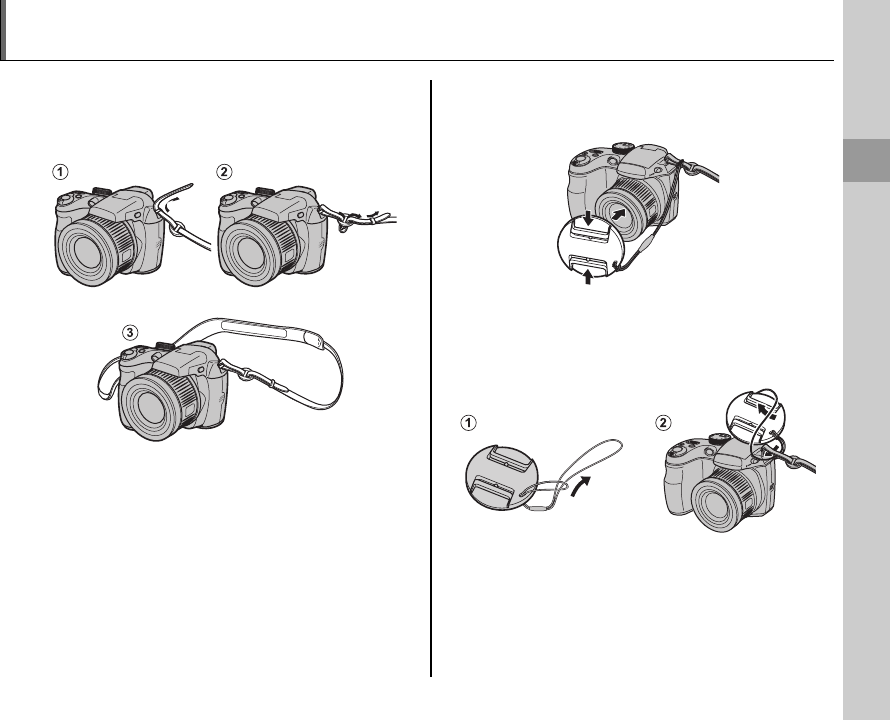 ①
②
③
①
②