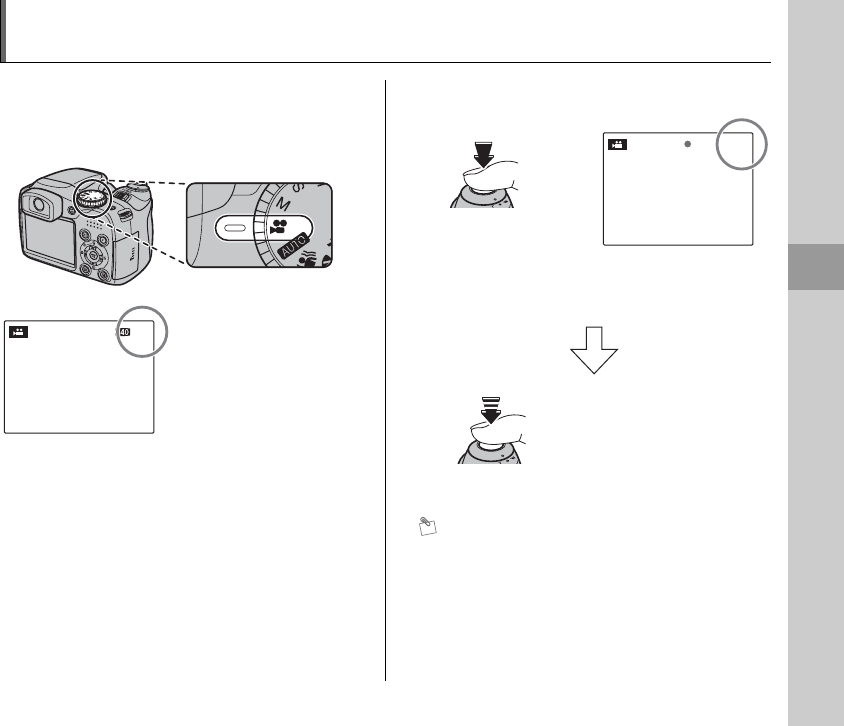 M

AUTO

40