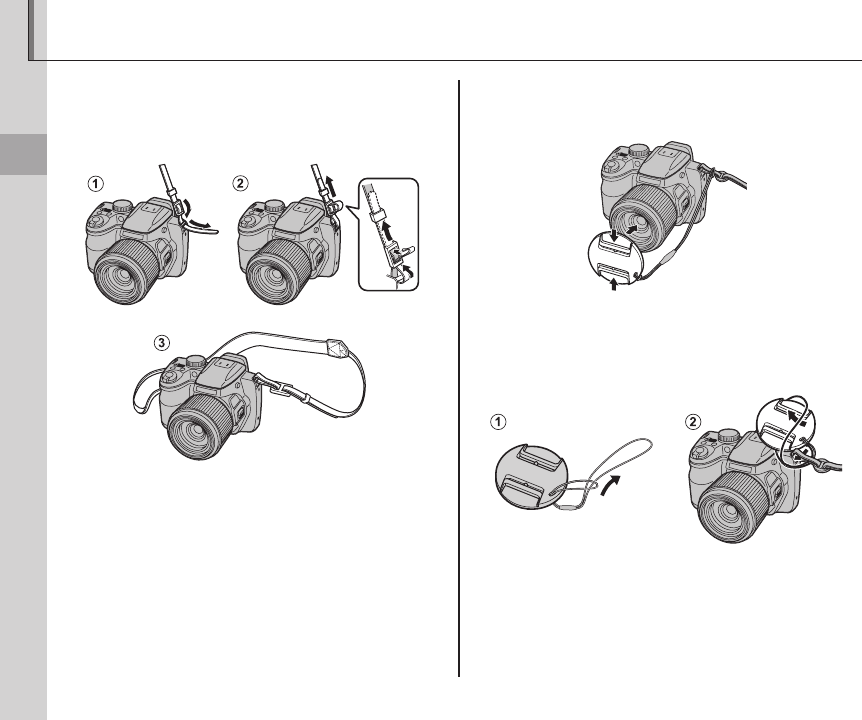 ①

②

③

①

②