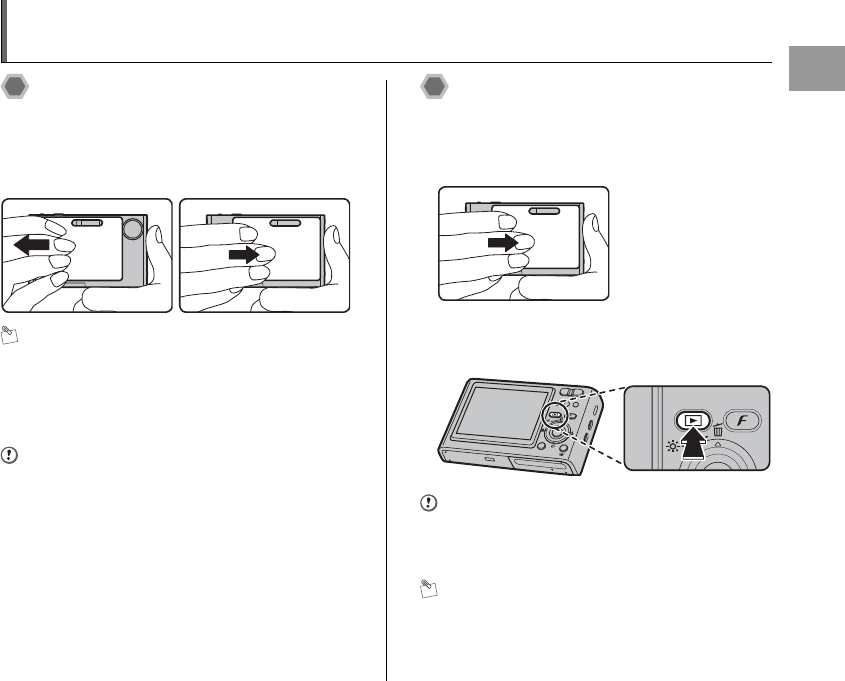 F