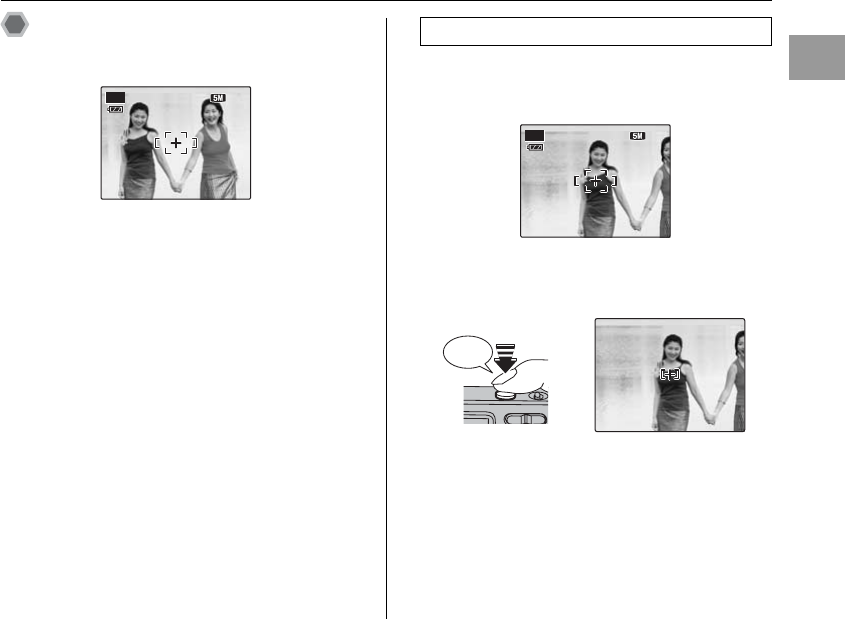 5M

5M