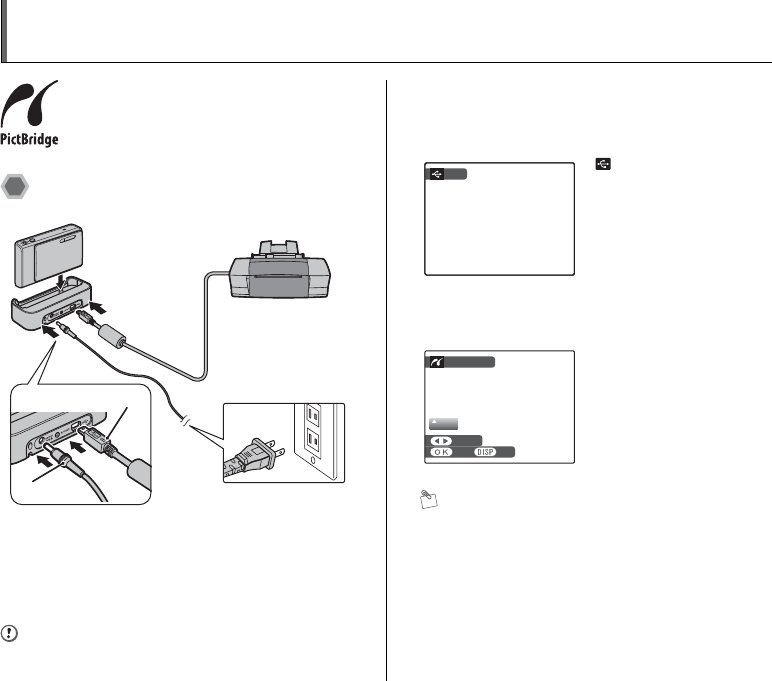 PictBridge

OK

DISP