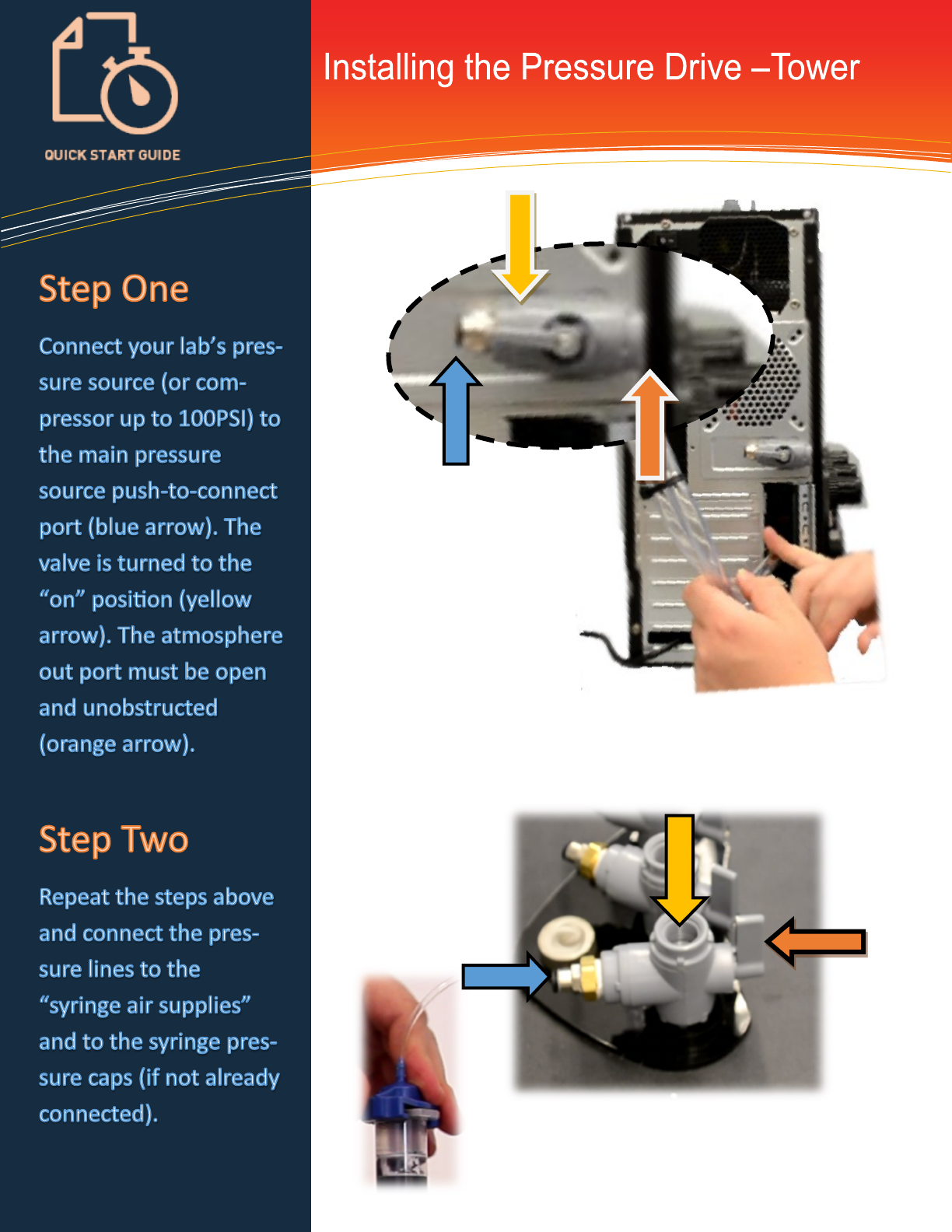 QUICK START GUIDE

Installing the Pressure Drive –Tower

Step One

Connect your lab's pressure source (or compressor up to 100PSI) to the main pressure source push-to-connect port (blue arrow). The valve is turned to the "on" position (yellow arrow). The atmosphere out port must be open and unobstructed (orange arrow).

Step Two

Repeat the steps above and connect the pressure lines to the "syringe air supplies" and to the syringe pressure caps (if not already connected).