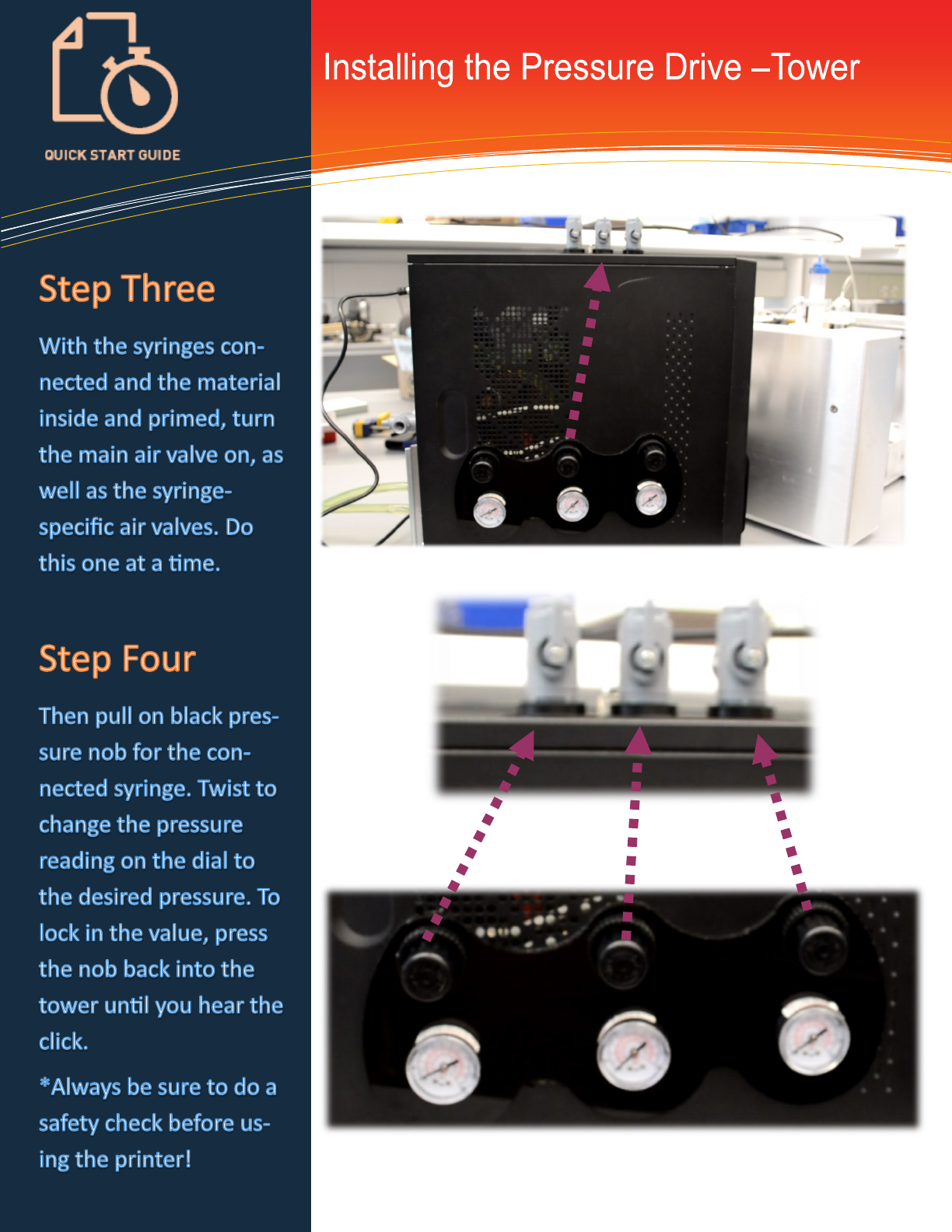 QUICK START GUIDE

Installing the Pressure Drive –Tower

Step Three

With the syringes connected and the material inside and primed, turn the main air valve on, as well as the syringe-specific air valves. Do this one at a time.

Step Four

Then pull on black pressure nob for the connected syringe. Twist to change the pressure reading on the dial to the desired pressure. To lock in the value, press the nob back into the tower until you hear the click.

*Always be sure to do a safety check before using the printer!