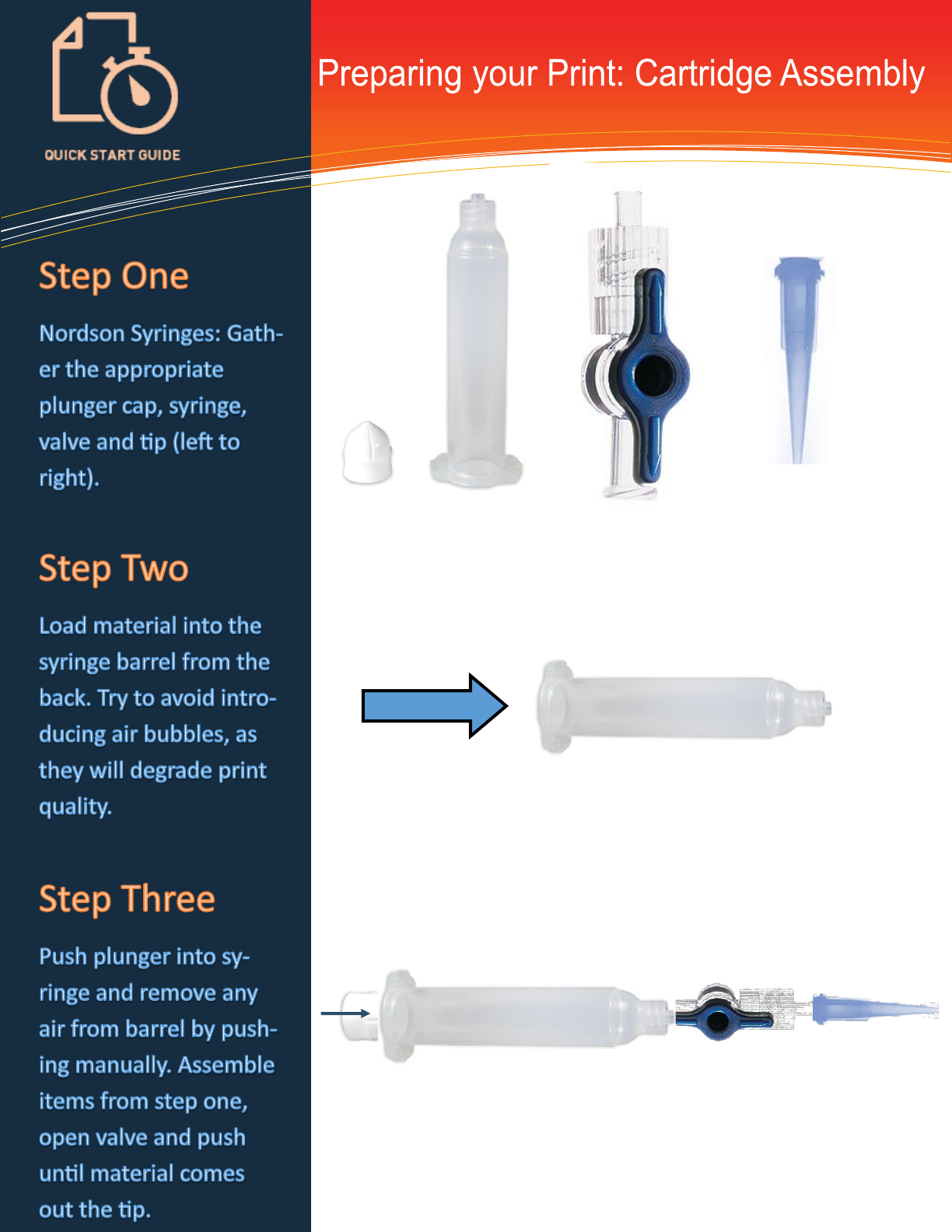 QUICK START GUIDE

Preparing your Print: Cartridge Assembly

Step One

Nordson Syringes: Gather the appropriate plunger cap, syringe, valve and tip (left to right).

Step Two

Load material into the syringe barrel from the back. Try to avoid introducing air bubbles, as they will degrade print quality.

Step Three

Push plunger into syringe and remove any air from barrel by pushing manually. Assemble items from step one, open valve and push until material comes out the tip.