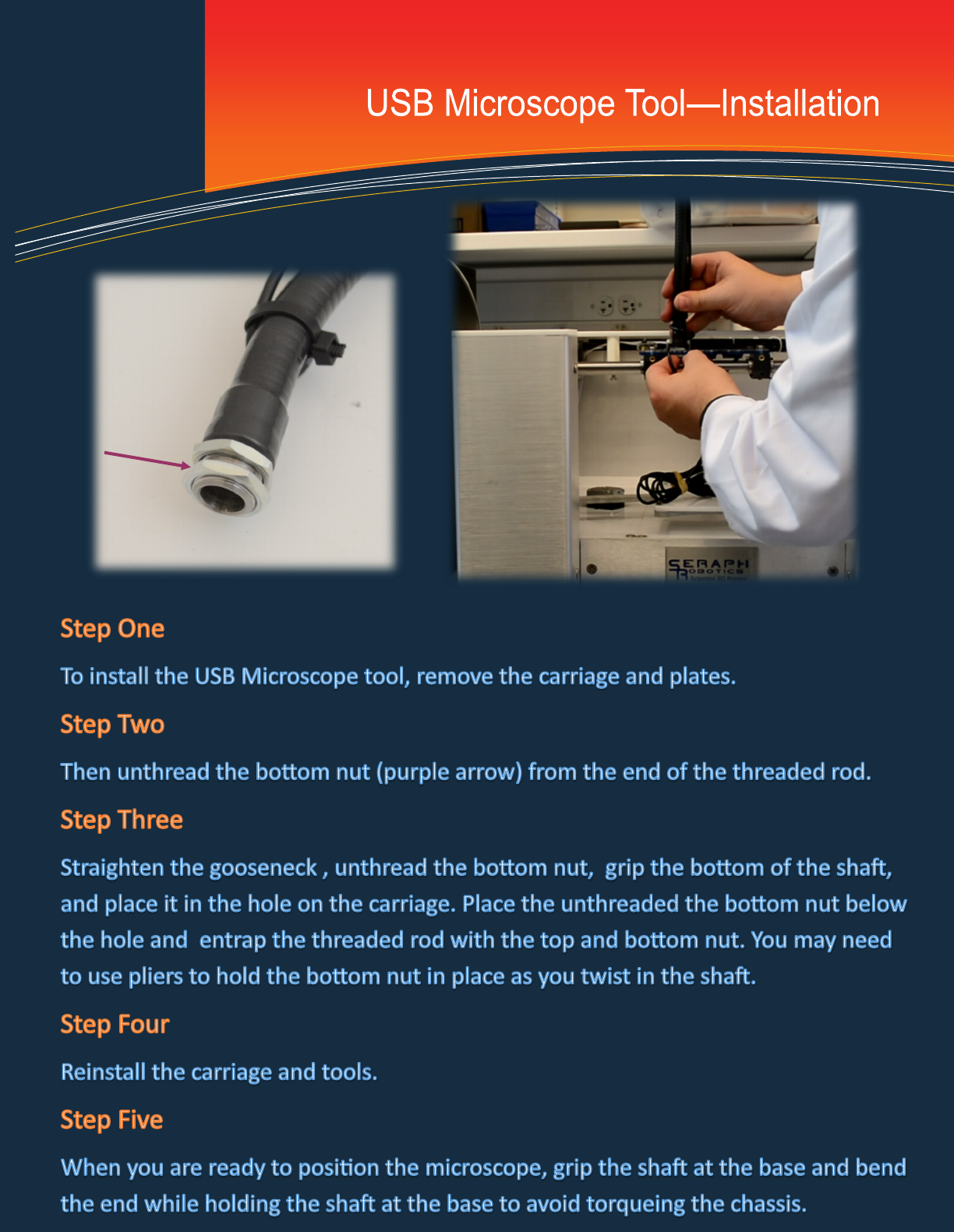 USB Microscope Tool—Installation

SERAPH ROBOTICS

Step One

To install the USB Microscope tool, remove the carriage and plates.

Step Two

Then unthread the bottom nut (purple arrow) from the end of the threaded rod.

Step Three

Straighten the gooseneck , unthread the bottom nut,  grip the bottom of the shaft, and place it in the hole on the carriage. Place the unthreaded the bottom nut below the hole and  entrap the threaded rod with the top and bottom nut. You may need to use pliers to hold the bottom nut in place as you twist in the shaft.

Step Four

Reinstall the carriage and tools.

Step Five

When you are ready to position the microscope, grip the shaft at the base and bend the end while holding the shaft at the base to avoid torqueing the chassis.