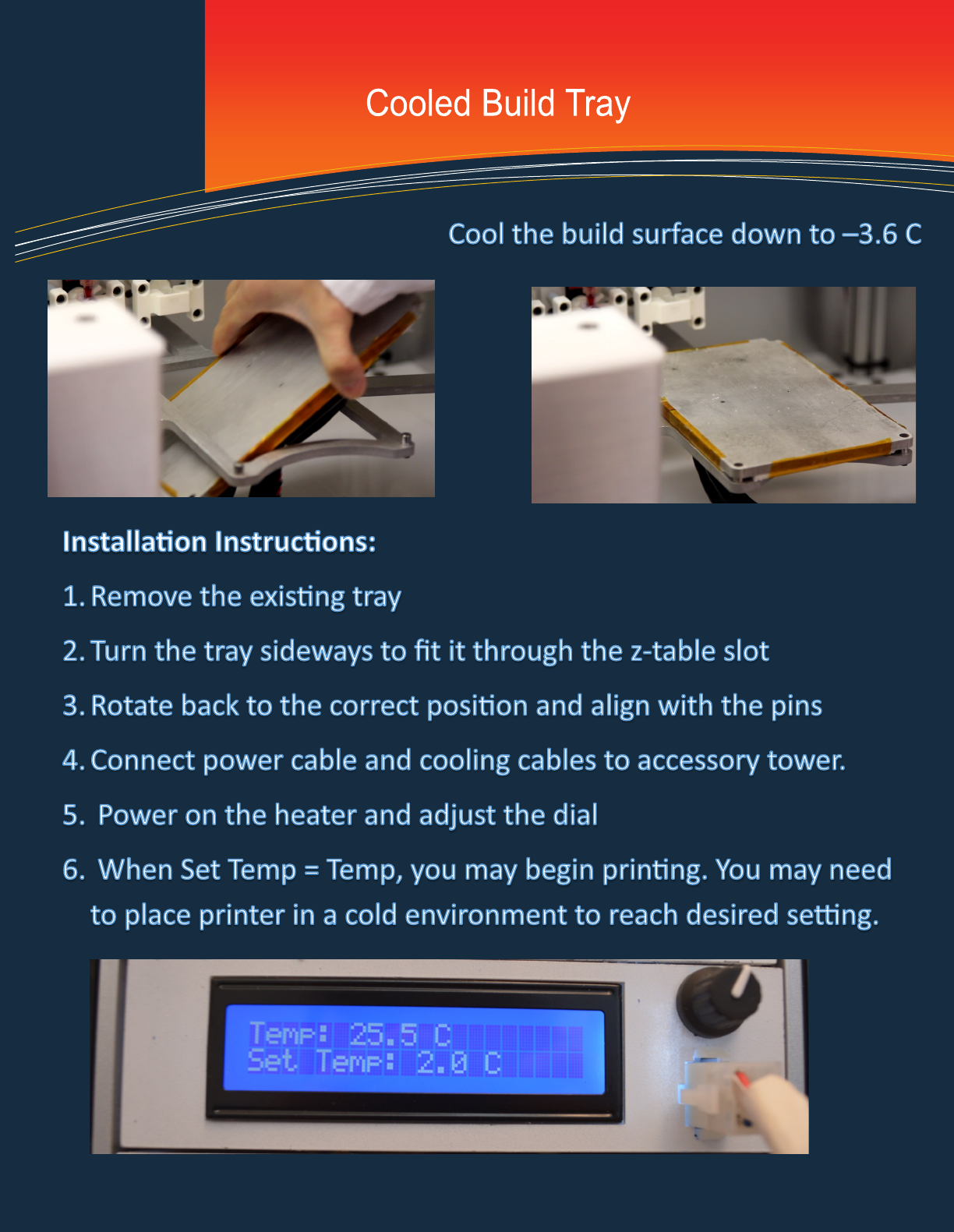 Cooled Build Tray

Cool the build surface down to –3.6 C

Installation Instructions:

1. Remove the existing tray

2. Turn the tray sideways to fit it through the z-table slot

3. Rotate back to the correct position and align with the pins

4. Connect power cable and cooling cables to accessory tower.

5. Power on the heater and adjust the dial

6. When Set Temp = Temp, you may begin printing. You may need to place printer in a cold environment to reach desired setting.

Temp: 25.5 C
Set Temp: 2.0 C