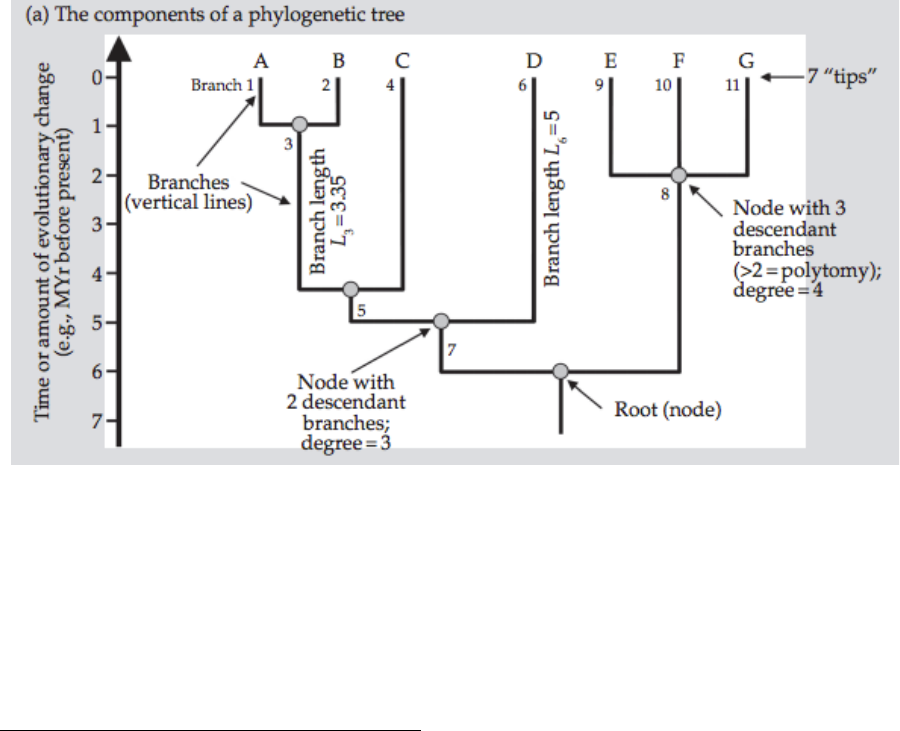 (a) The components of a phylogenetic tree

Time or amount of evolutionary change (e.g., MYr before present)

0
1
2
3
4
5
6
7

A B C D E F G

Branch 1 2 4 6 9 10 11

7 "tips"

3

Branches (vertical lines)

Branch length $L_3 = 3.35$

Branch length $L_6 = 5$

8

Node with 3 descendant branches (>2 = polytomy); degree = 4

5

7

Node with 2 descendant branches; degree = 3

Root (node)