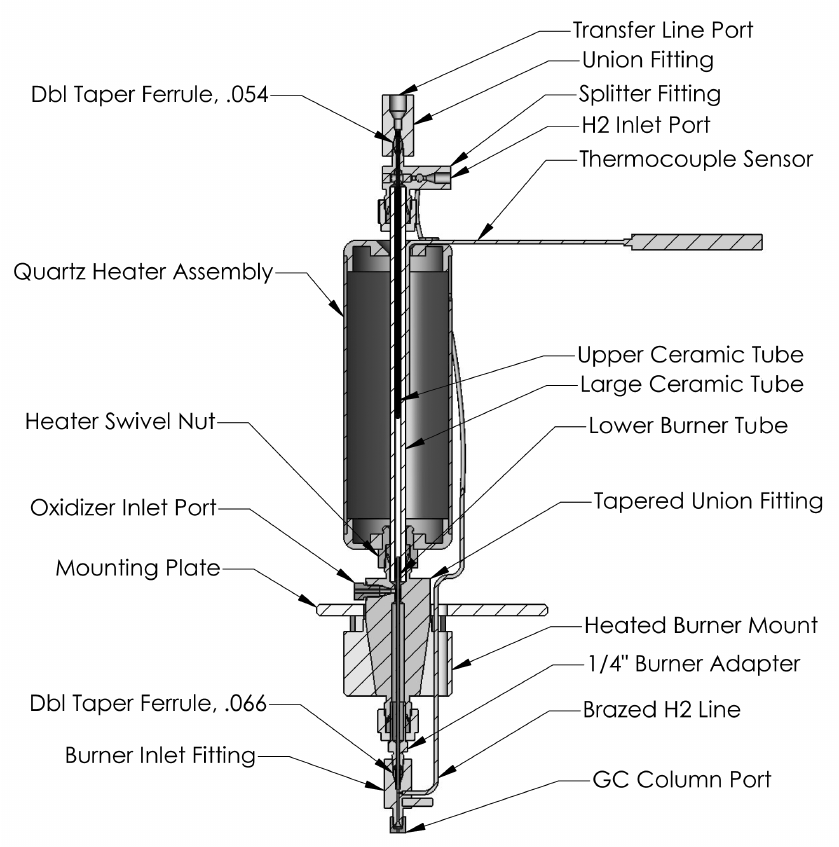 Transfer Line Port
Union Fitting
Dbl Taper Ferrule, .054
Splitter Fitting
H2 Inlet Port
Thermocouple Sensor
Quartz Heater Assembly
Upper Ceramic Tube
Large Ceramic Tube
Heater Swivel Nut
Lower Burner Tube
Oxidizer Inlet Port
Tapered Union Fitting
Mounting Plate
Heated Burner Mount
1/4" Burner Adapter
Dbl Taper Ferrule, .066
Brazed H2 Line
Burner Inlet Fitting
GC Column Port