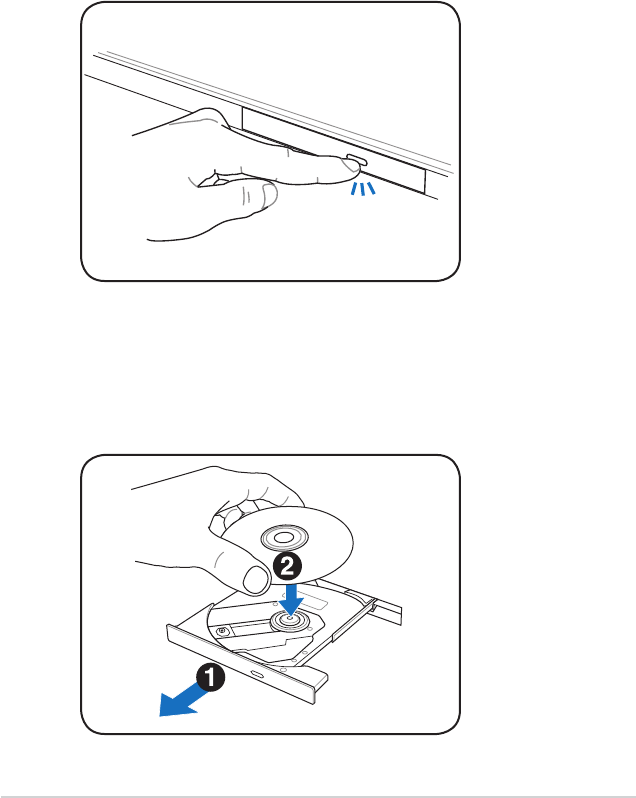 2

1