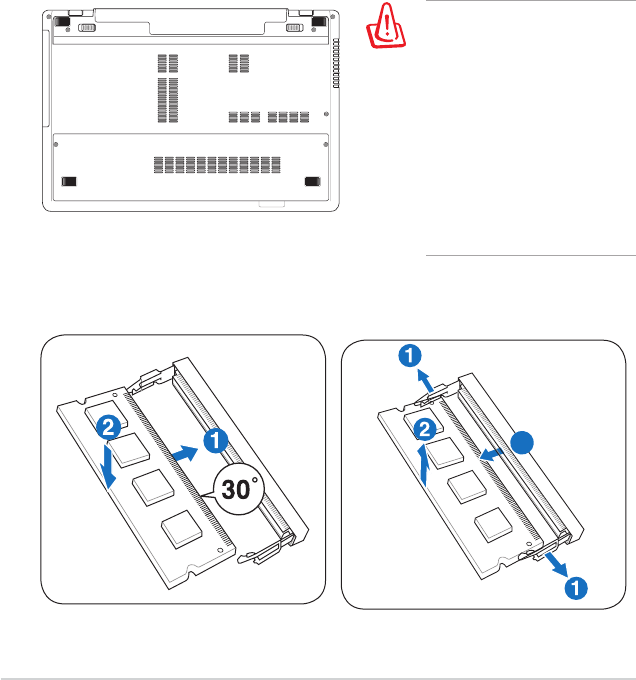 2

1

30°

1

2

1