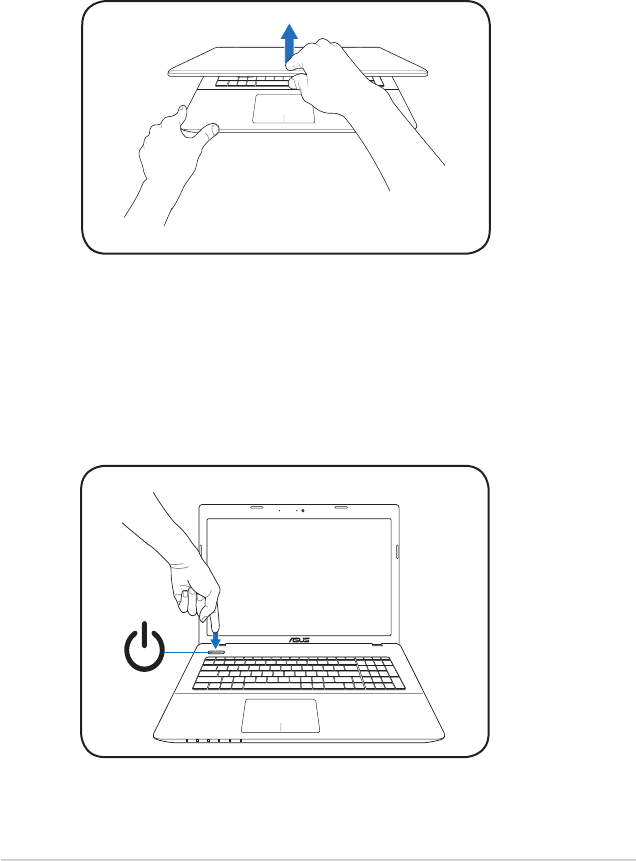 ASUS