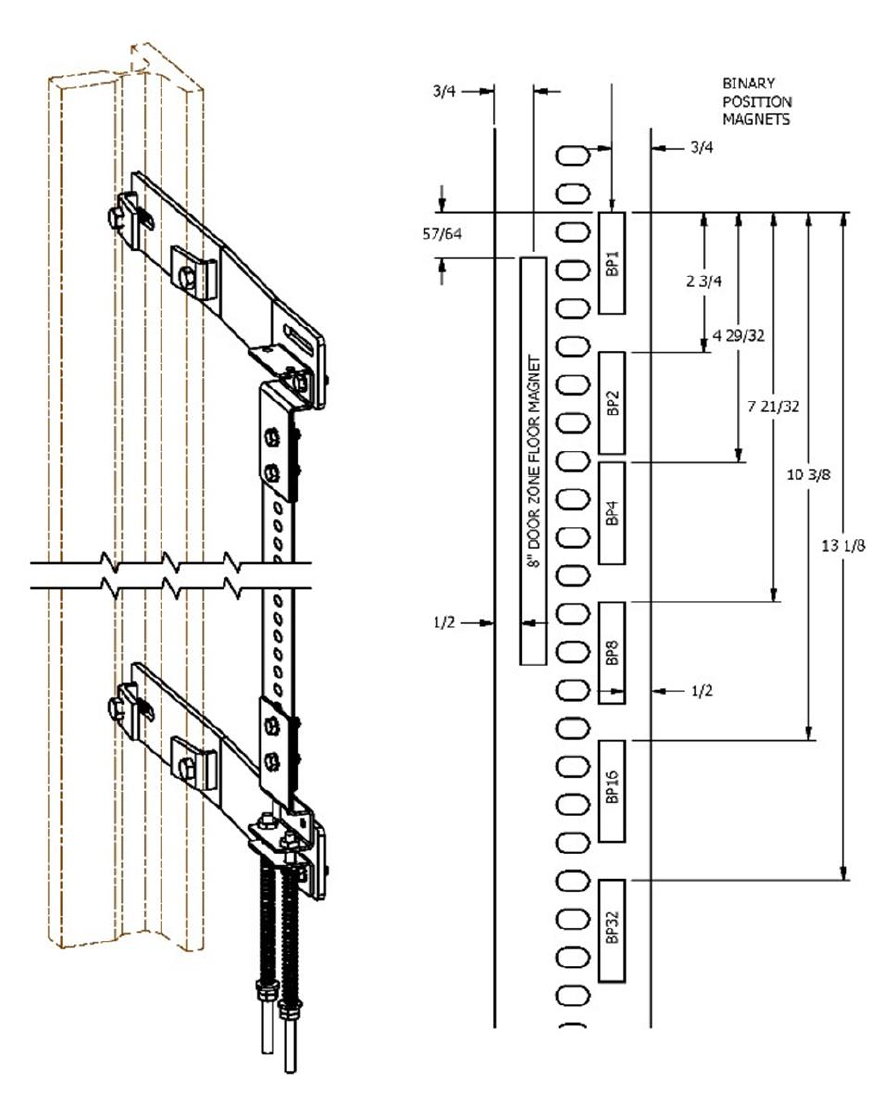 3/4

BINARY POSITION MAGNETS

3/4

57/64

BP1

2 3/4

4 29/32

8" DOOR ZONE FLOOR MAGNET

BP2

7 21/32

BP4

10 3/8

13 1/8

1/2

BP8

1/2

BP16

BP32