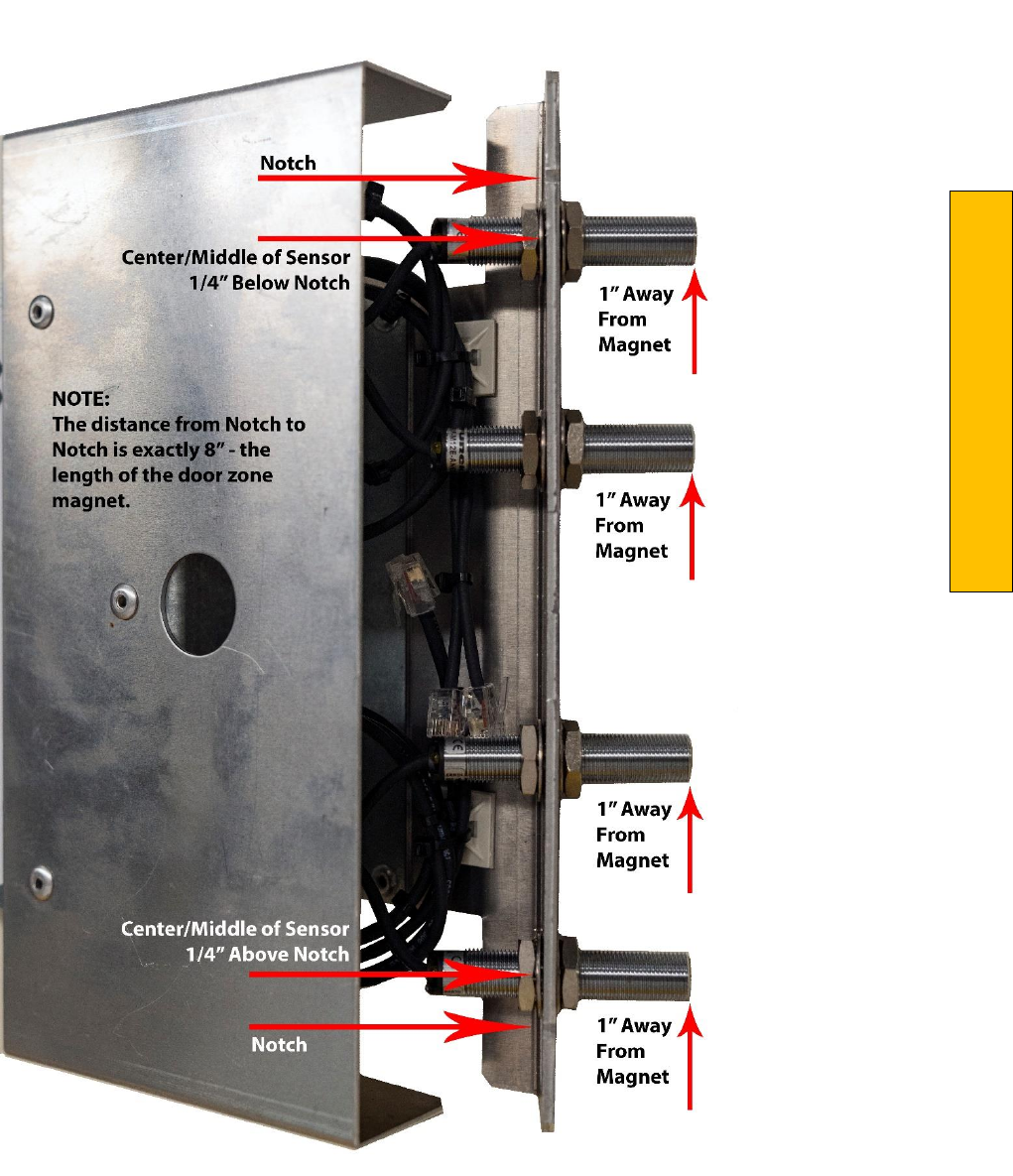 Notch

Center/Middle of Sensor
1/4" Below Notch

1" Away
From
Magnet

NOTE:
The distance from Notch to Notch is exactly 8" - the length of the door zone magnet.

1" Away
From
Magnet

1" Away
From
Magnet

Center/Middle of Sensor
1/4" Above Notch

Notch

1" Away
From
Magnet