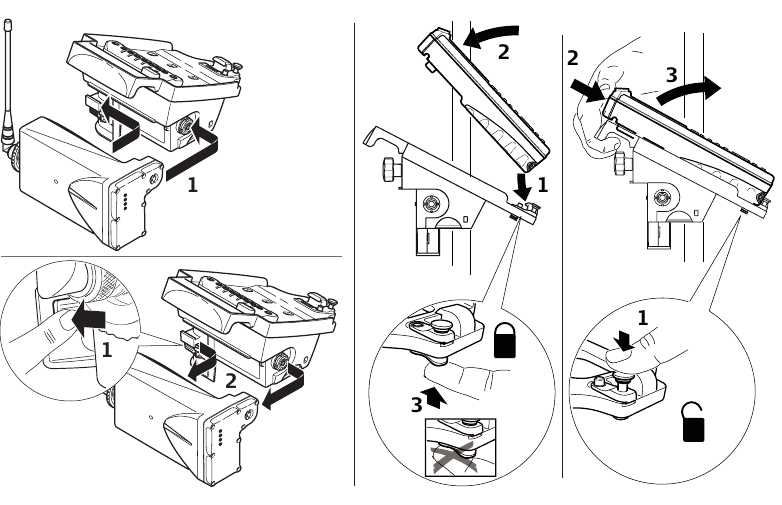 1

1

2

2

1

3

2

3

1