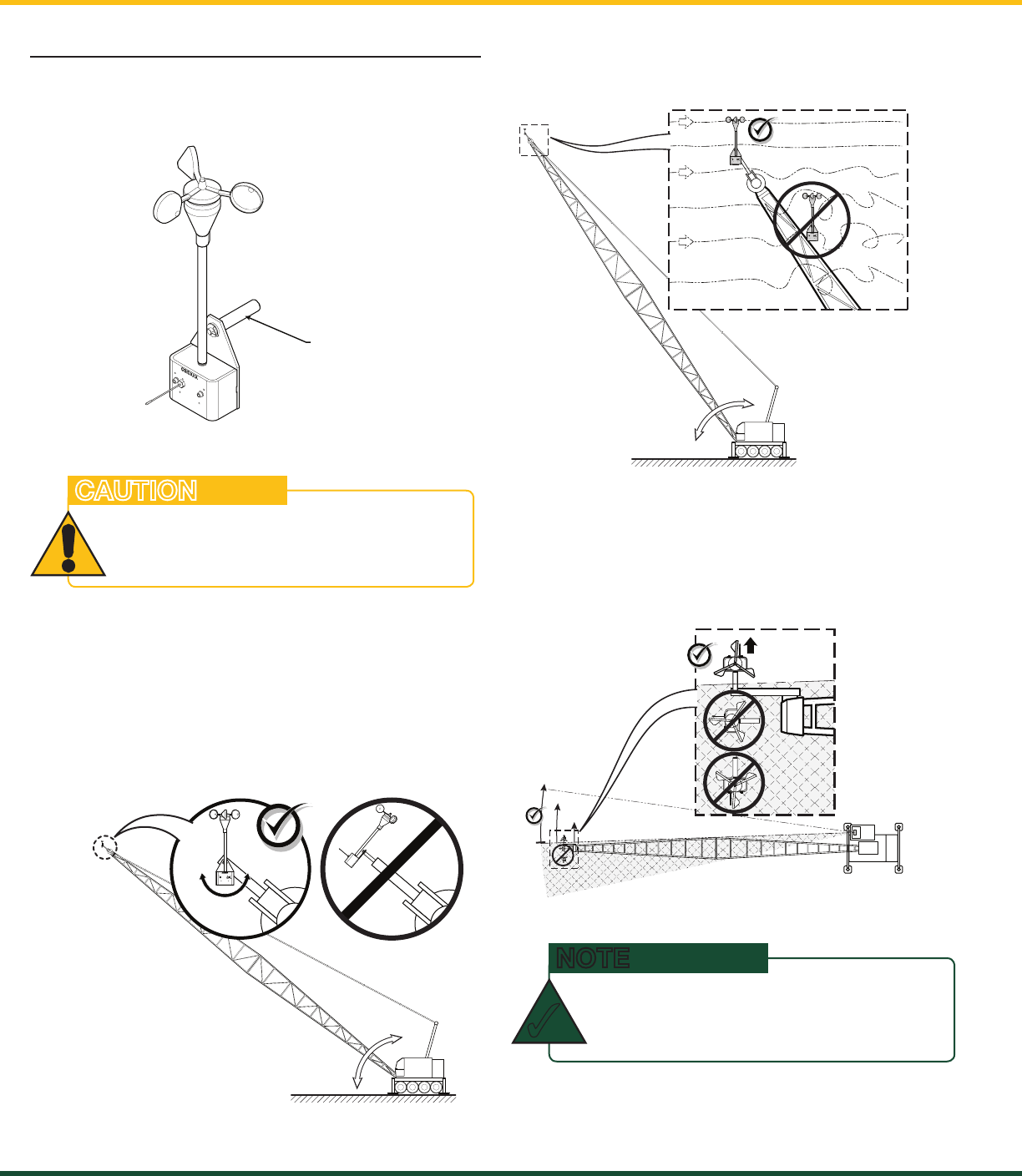 CAUTION

NOTE