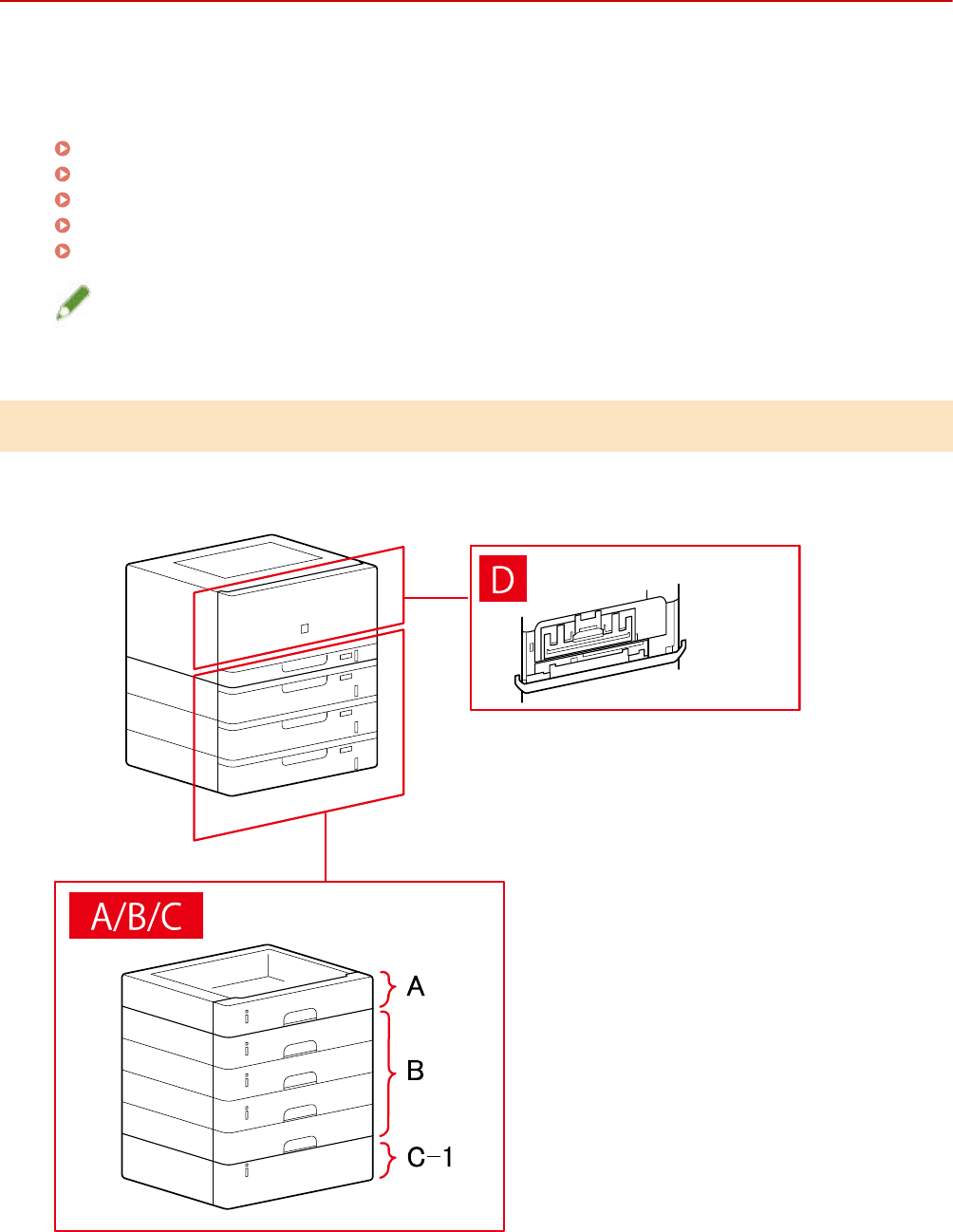 D

A/B/C

A

B

C-1