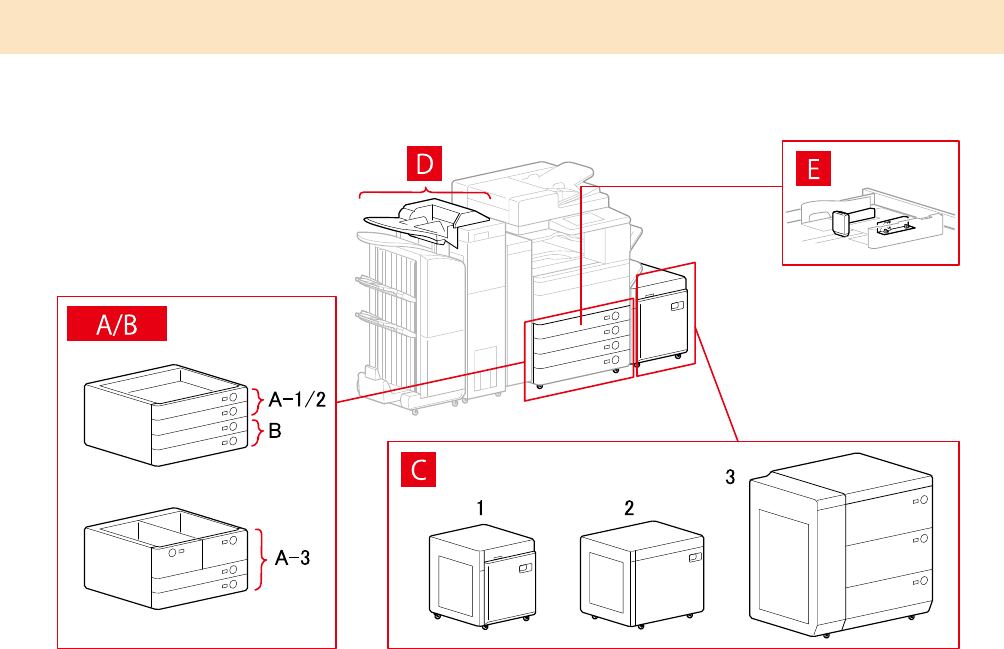 D

E

A/B

A-1/2

B

A-3

C

1

2

3