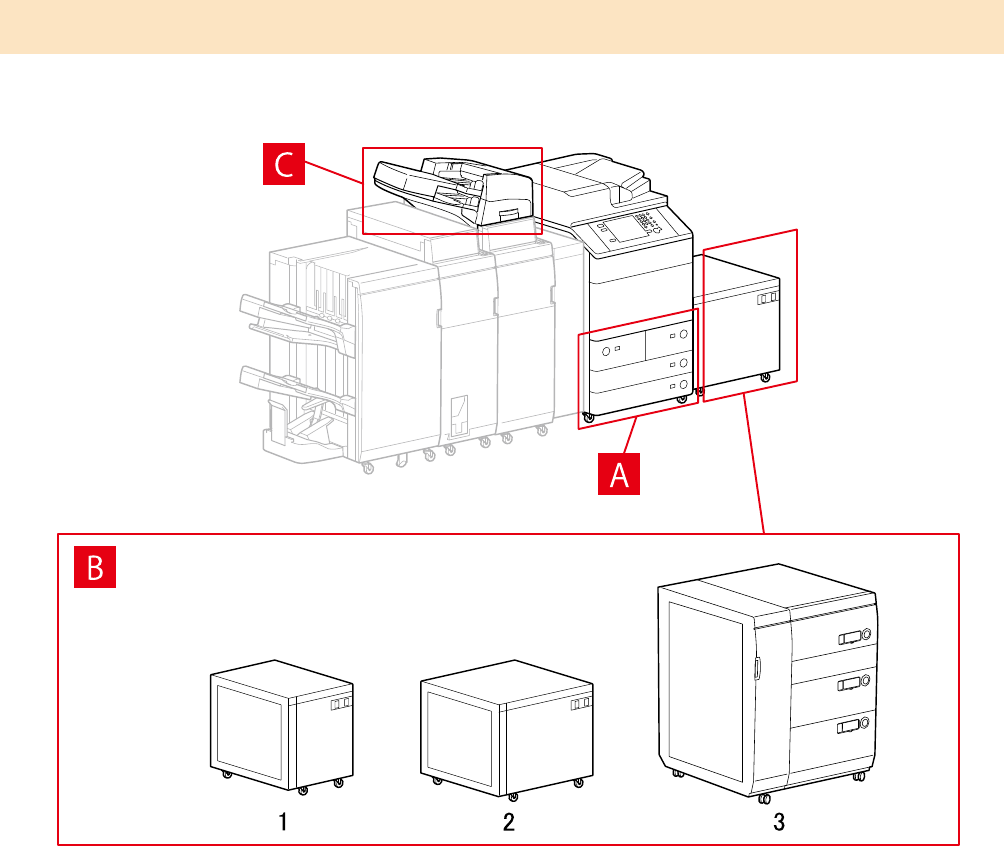 C

A

B

1

2

3