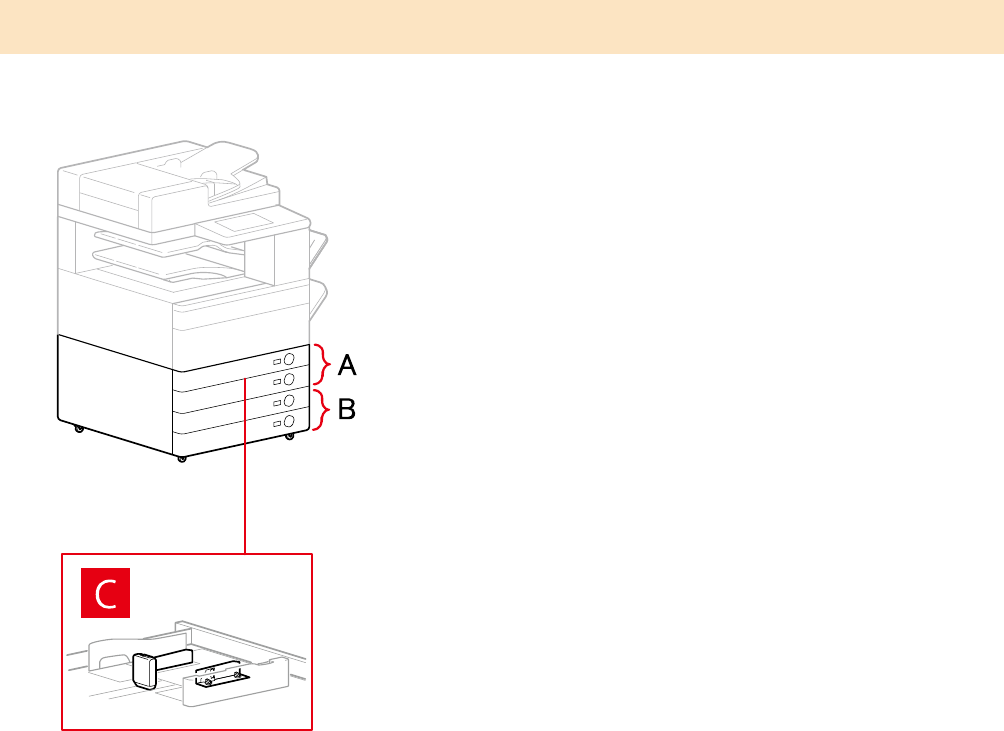 A
B
C