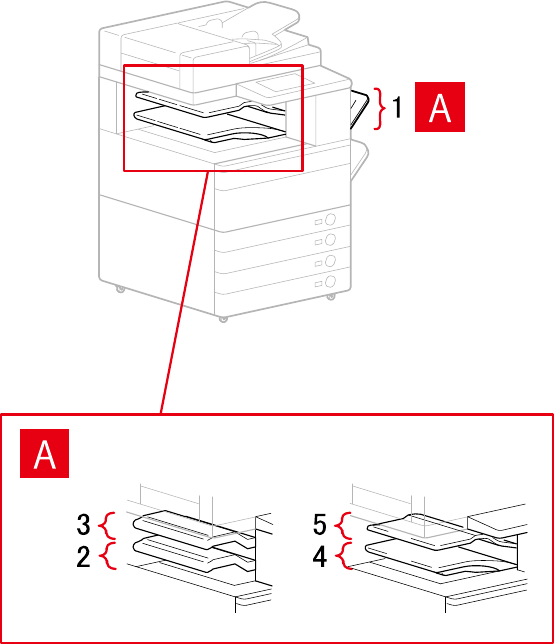 1 A

A

3
2

5
4