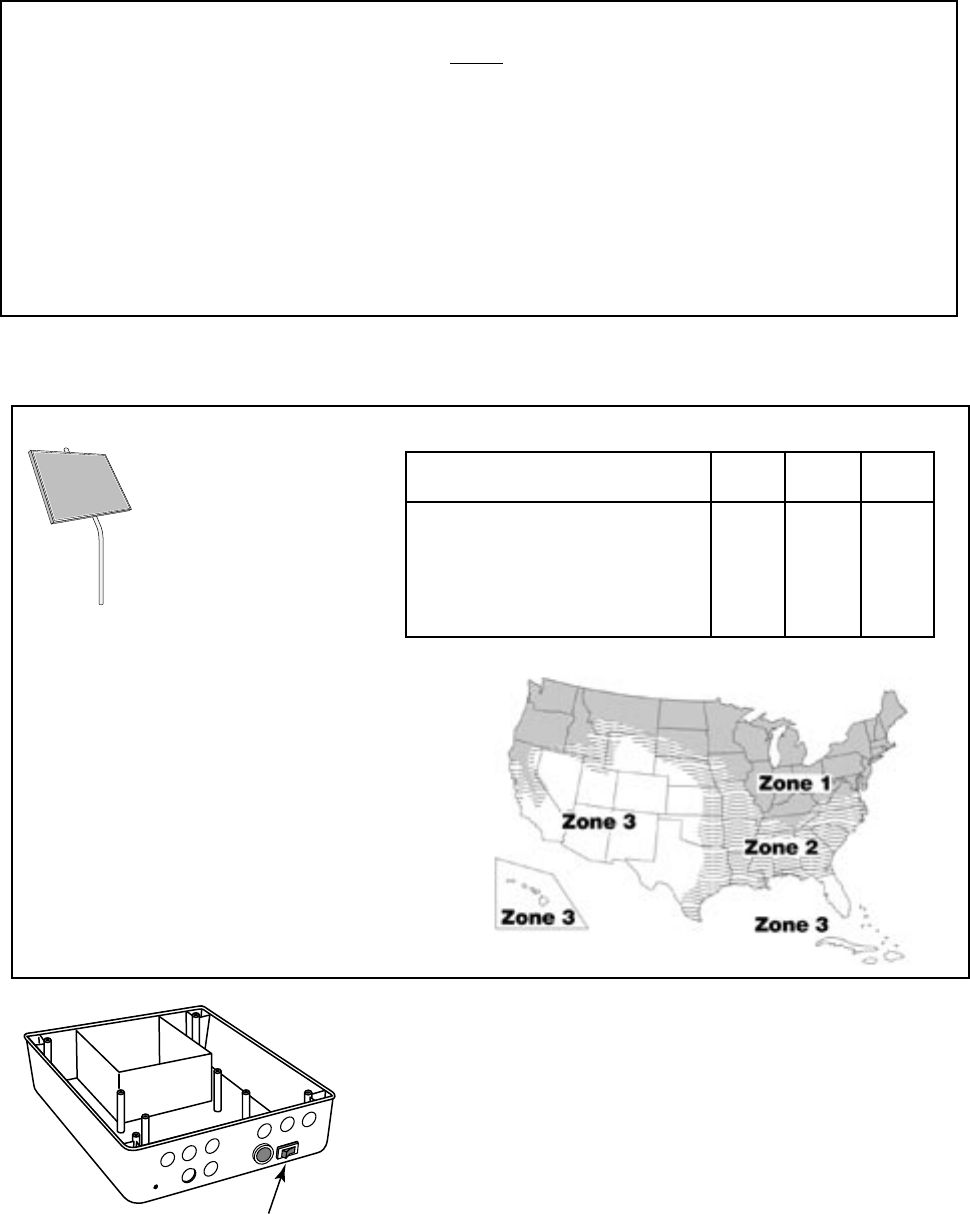 Zone 1

Zone 3

Zone 2

Zone 3

Zone 3