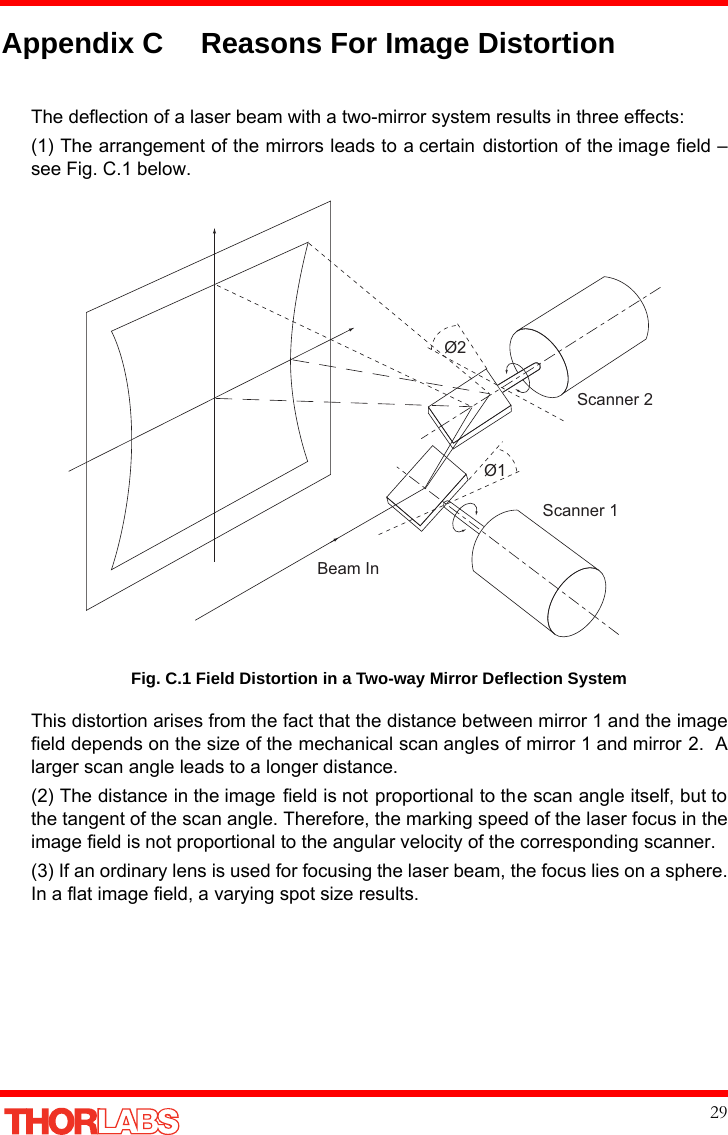 Appendix C Reasons For Image Distortion

The deflection of a laser beam with a two-mirror system results in three effects:

(1) The arrangement of the mirrors leads to a certain distortion of the image field – see Fig. C.1 below.

Ø2

Scanner 2

Ø1

Scanner 1

Beam In

Fig. C.1 Field Distortion in a Two-way Mirror Deflection System

This distortion arises from the fact that the distance between mirror 1 and the image field depends on the size of the mechanical scan angles of mirror 1 and mirror 2. A larger scan angle leads to a longer distance.

(2) The distance in the image field is not proportional to the scan angle itself, but to the tangent of the scan angle. Therefore, the marking speed of the laser focus in the image field is not proportional to the angular velocity of the corresponding scanner.

(3) If an ordinary lens is used for focusing the laser beam, the focus lies on a sphere. In a flat image field, a varying spot size results.

THORLABS

29