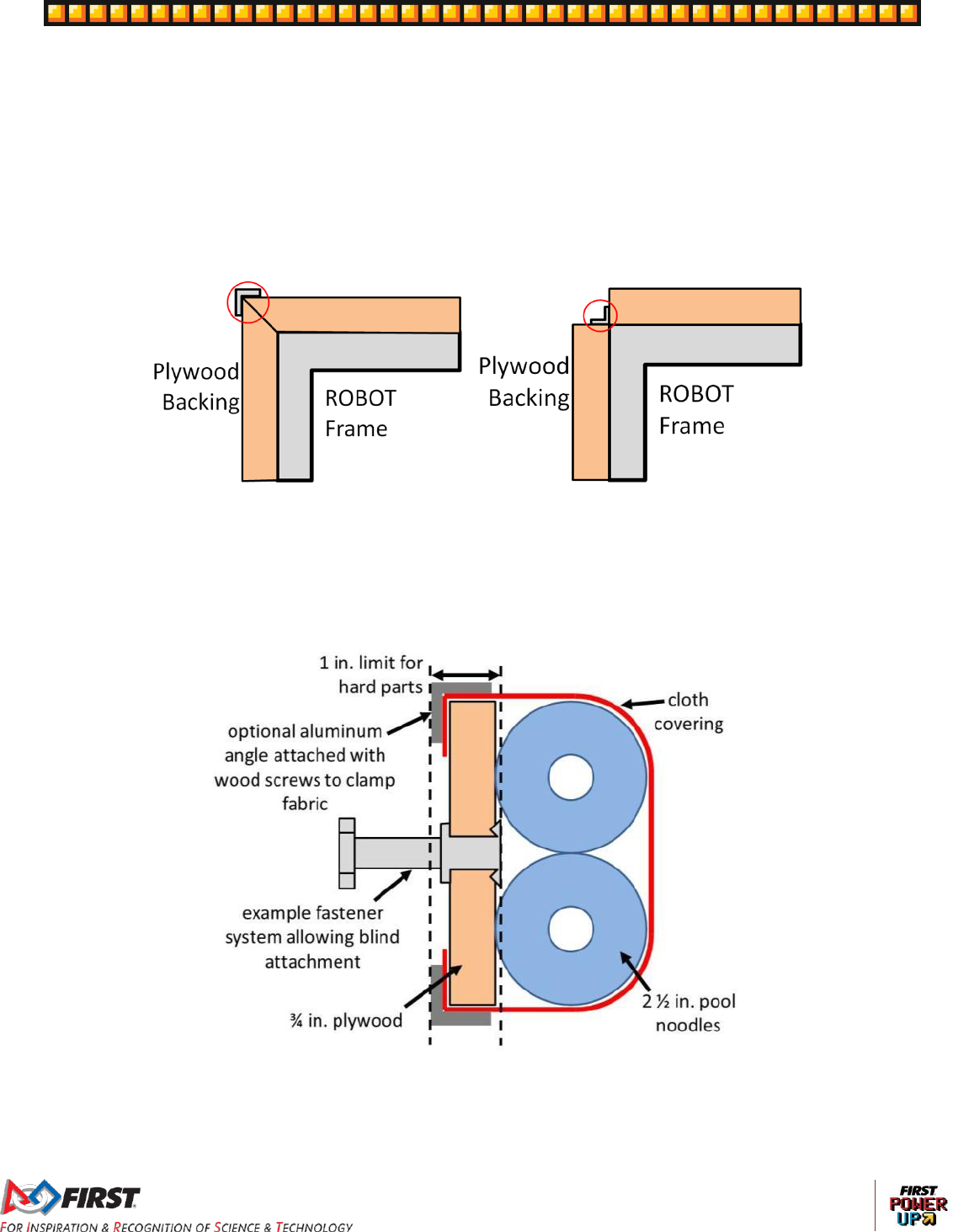 Plywood Backing

ROBOT Frame

Plywood Backing

ROBOT Frame

1 in. limit for hard parts

optional aluminum angle attached with wood screws to clamp fabric

example fastener system allowing blind attachment

¾ in. plywood

cloth covering

2 ½ in. pool noodles

FIRST
FOR INSPIRATION & RECOGNITION OF SCIENCE & TECHNOLOGY

FIRST POWER UP