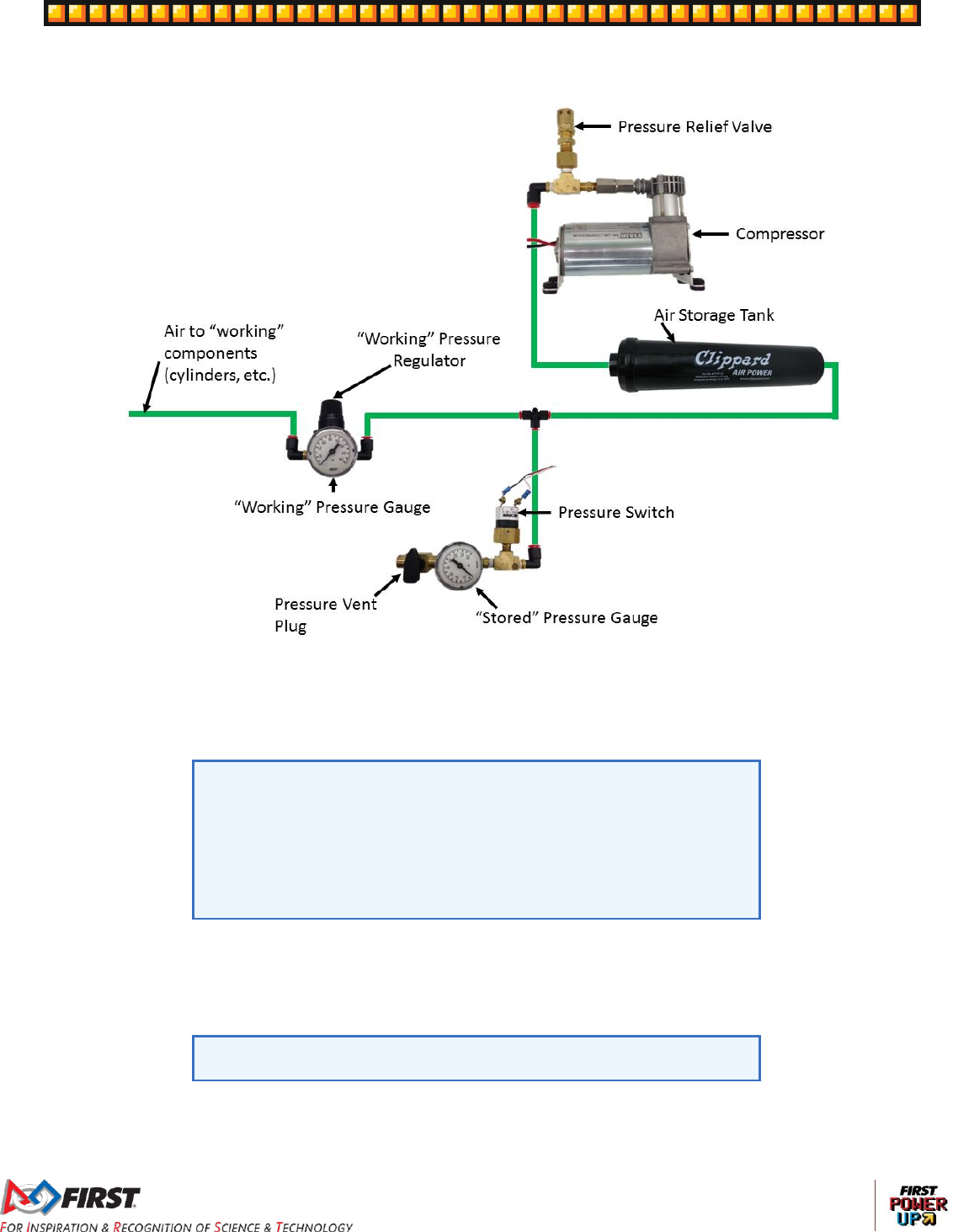 Pressure Relief Valve

Compressor

Air Storage Tank

Clippard AIR POWER

Air to "working" components (cylinders, etc.)

"Working" Pressure Regulator

"Working" Pressure Gauge

Pressure Switch

Pressure Vent Plug

"Stored" Pressure Gauge

FIRST
FOR INSPIRATION & RECOGNITION OF SCIENCE & TECHNOLOGY

FIRST POWER UP