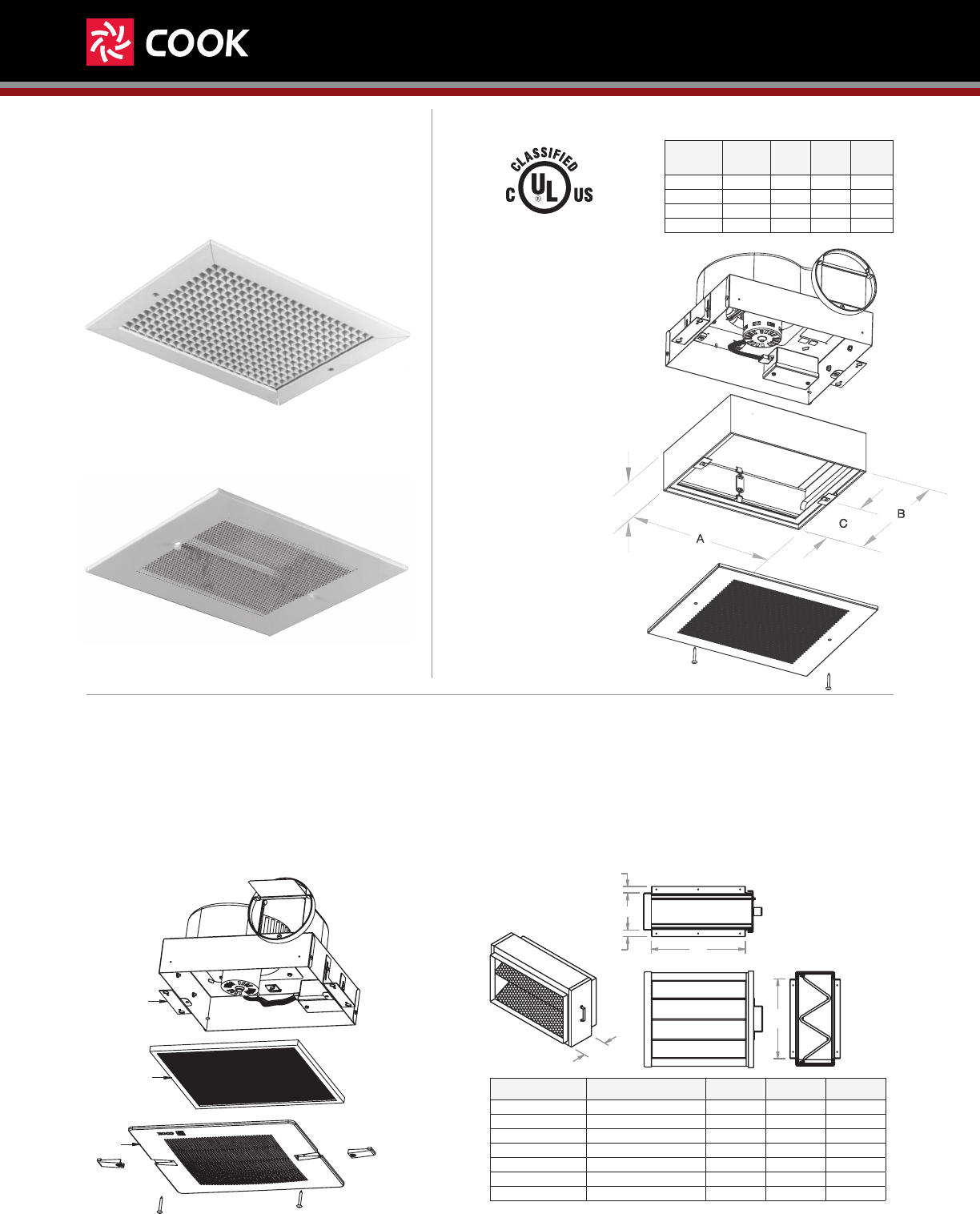 COOK

CLASSIFIED
C UL US

A
B
C