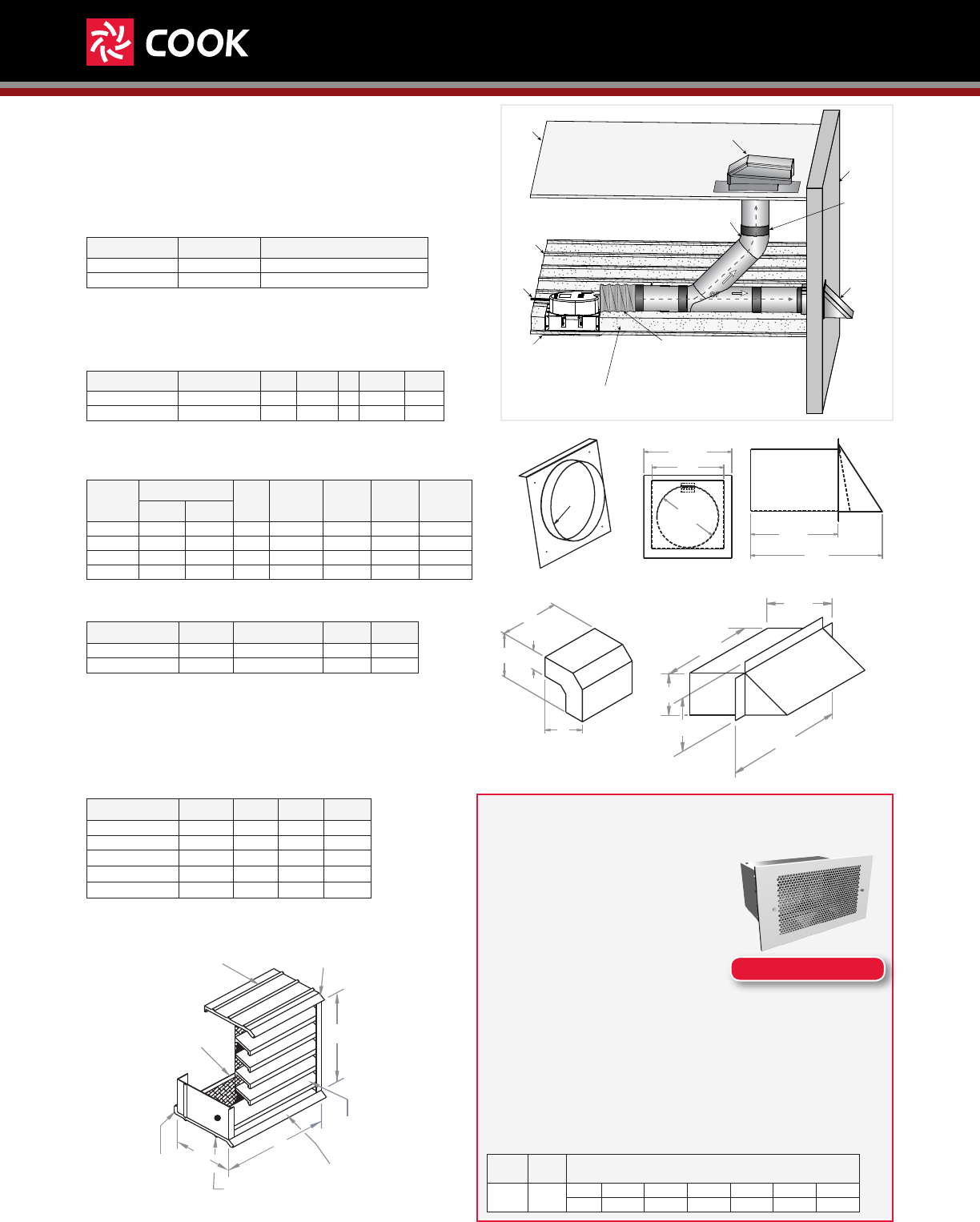 COOK