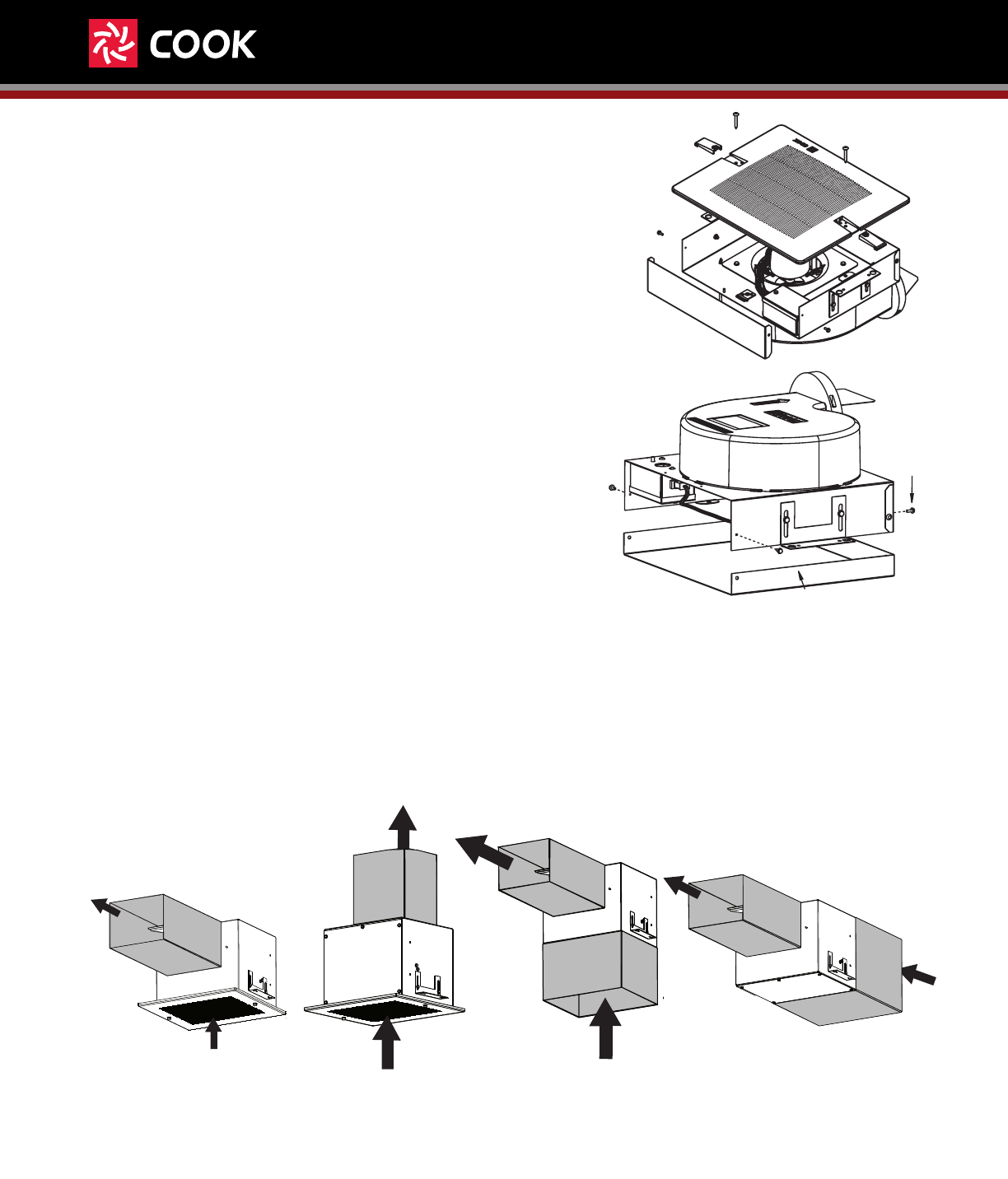 COOK